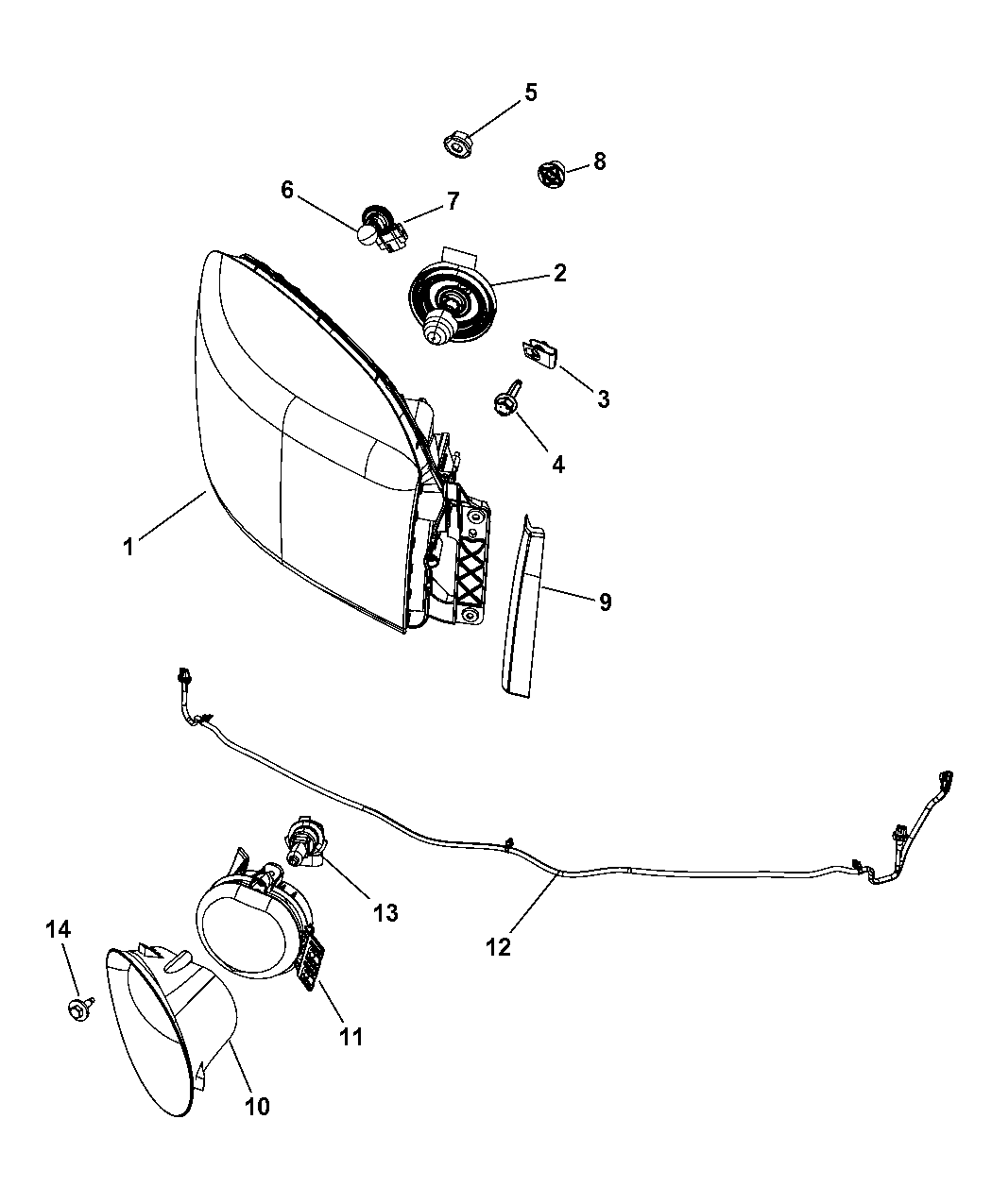 5
8
6
7
2
3
4
1
9
13
12
14
11
10