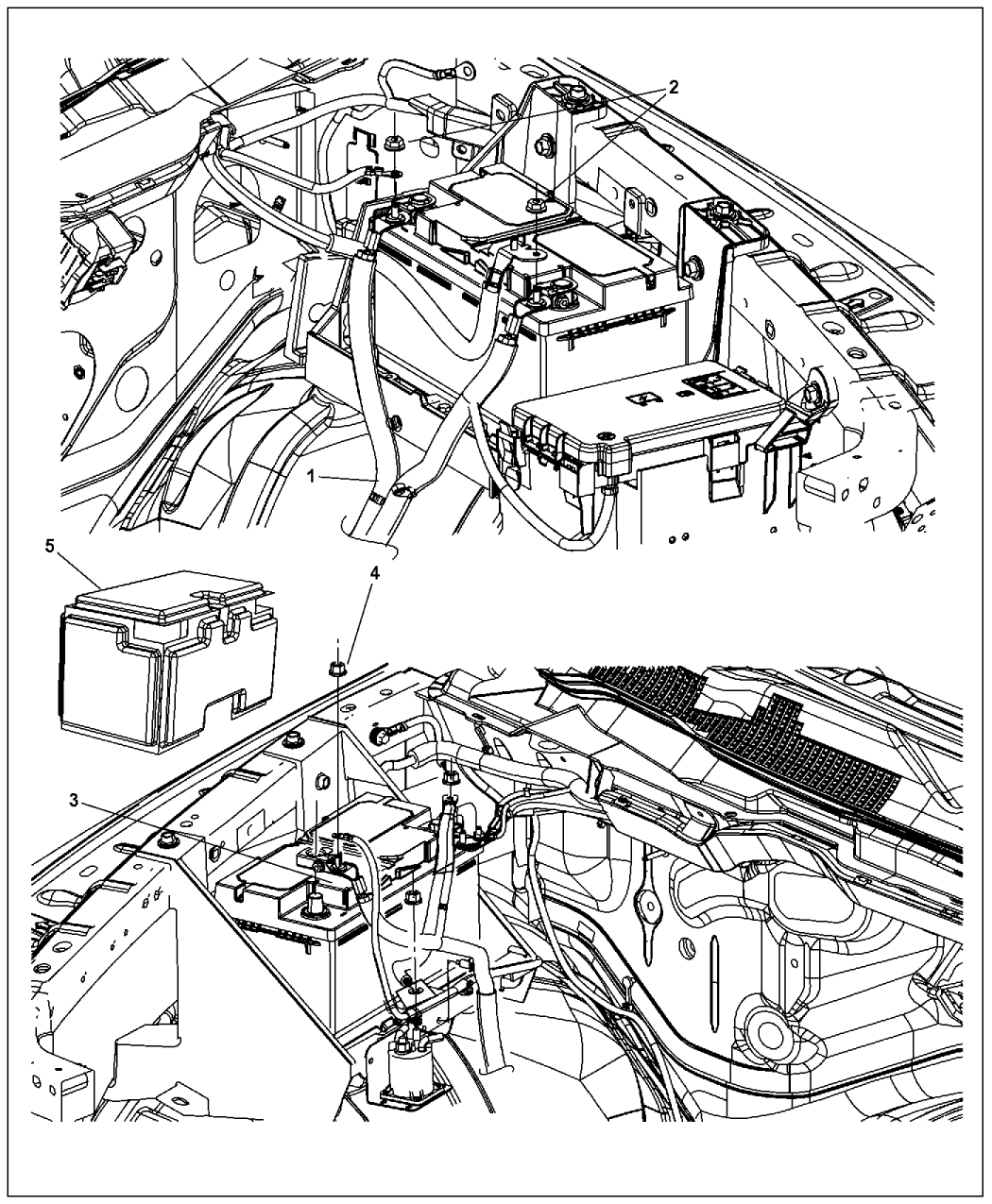 2

1

5

4

3