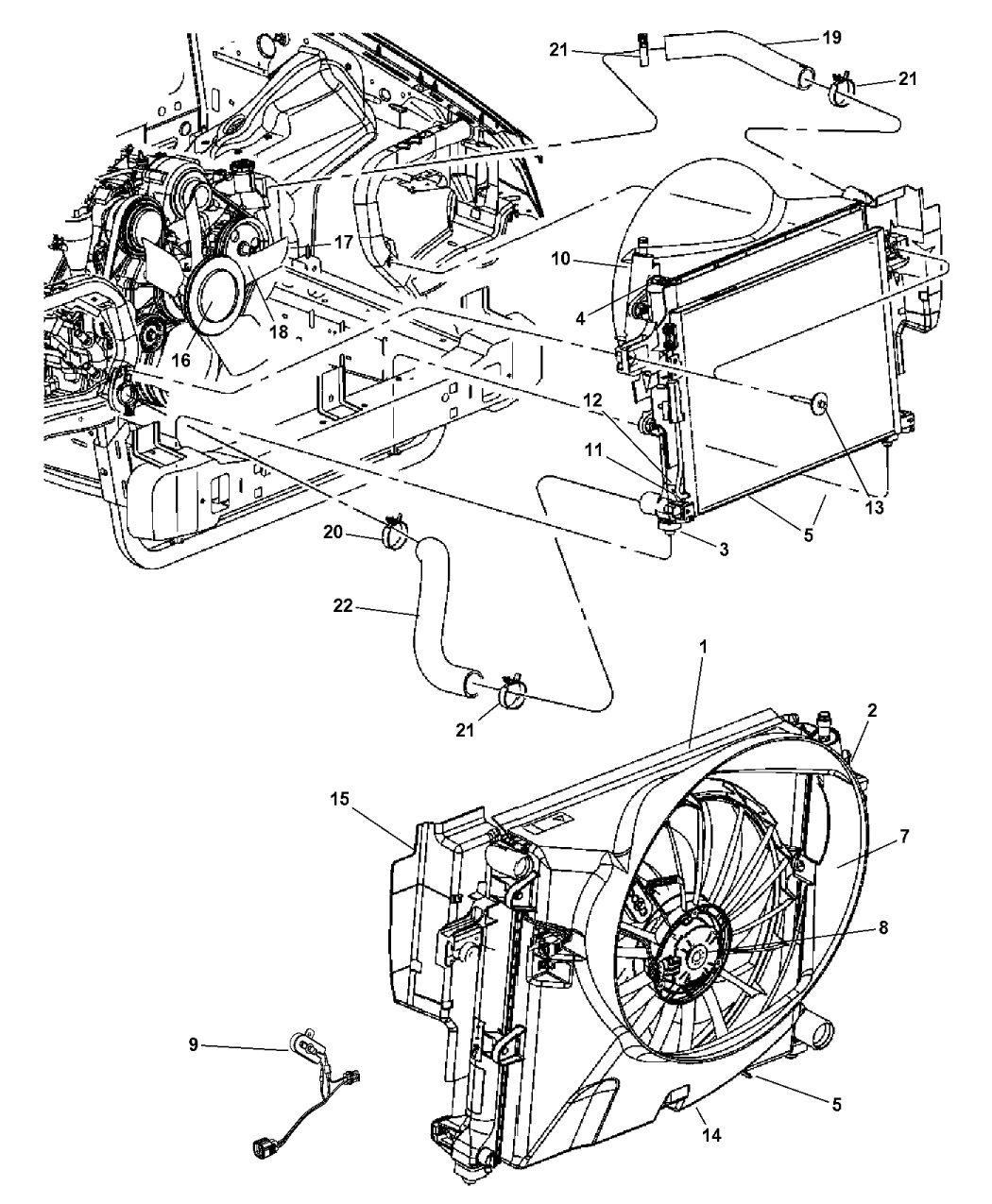 21
19
21
17
10
4
18
16
12
11
13
5
3
20
22
21
1
2
15
7
8
9
5
14