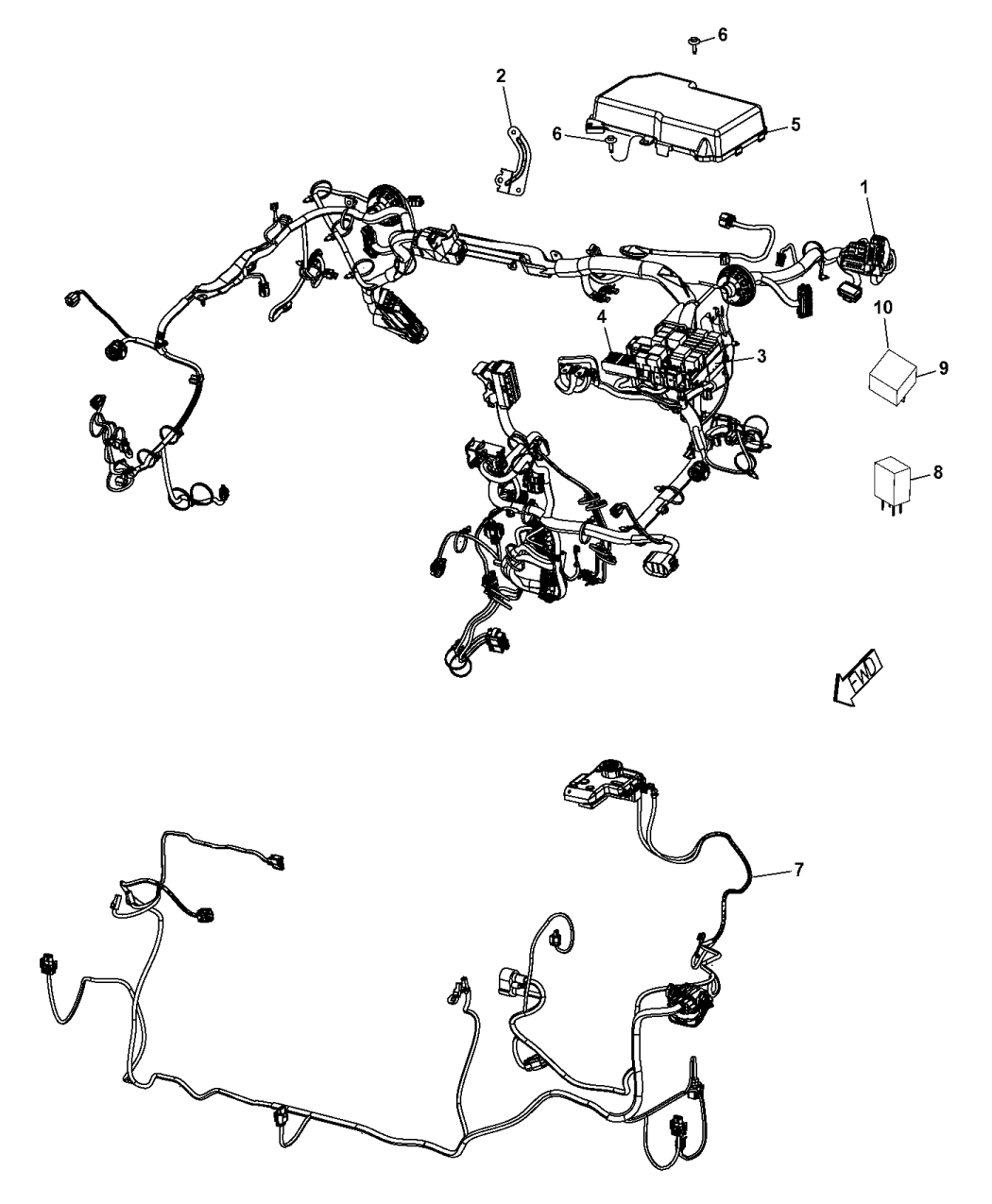 6
2
6
5
1
10
4
3
9
8
FWD
7