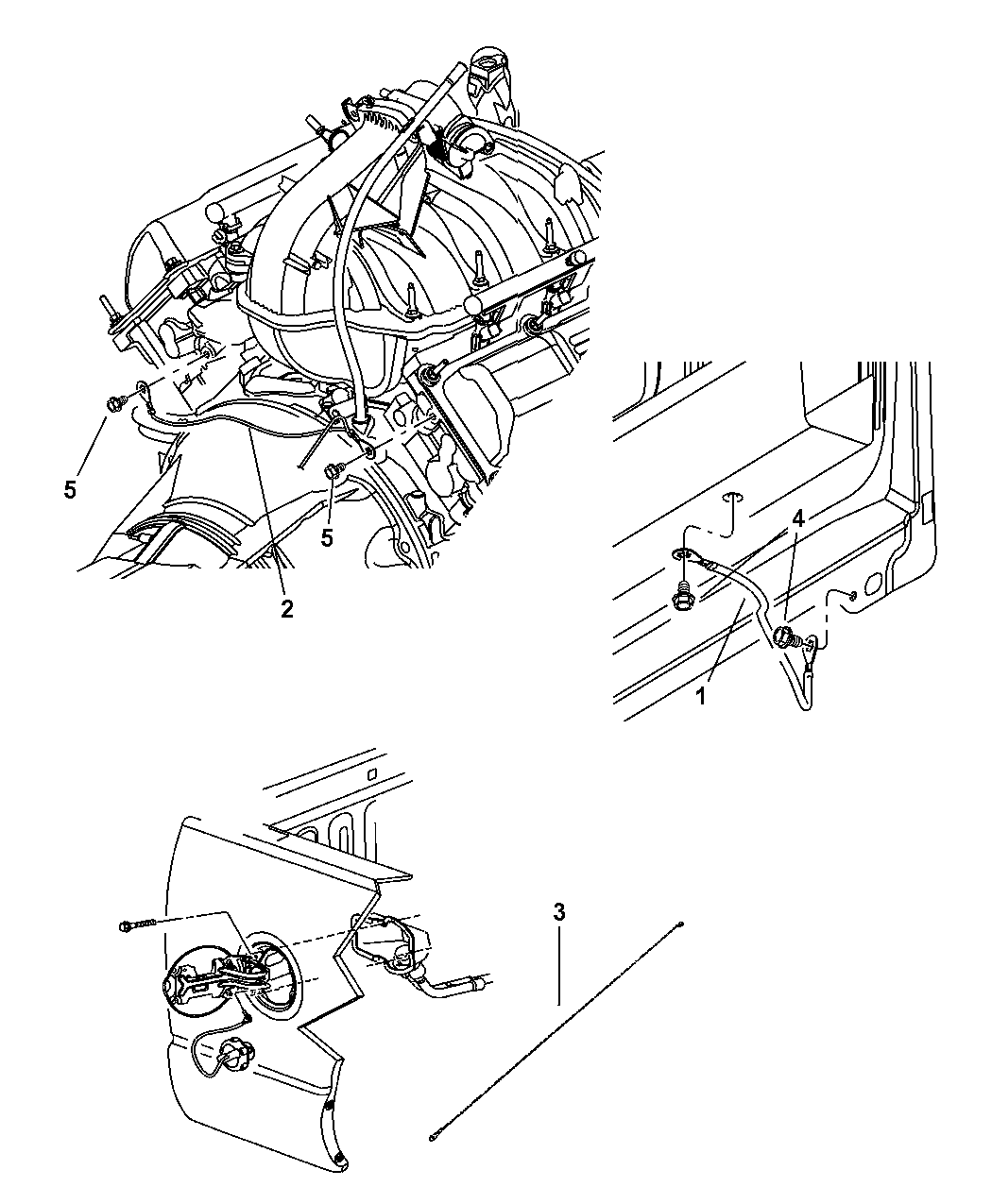 5
5
2
4
1
3