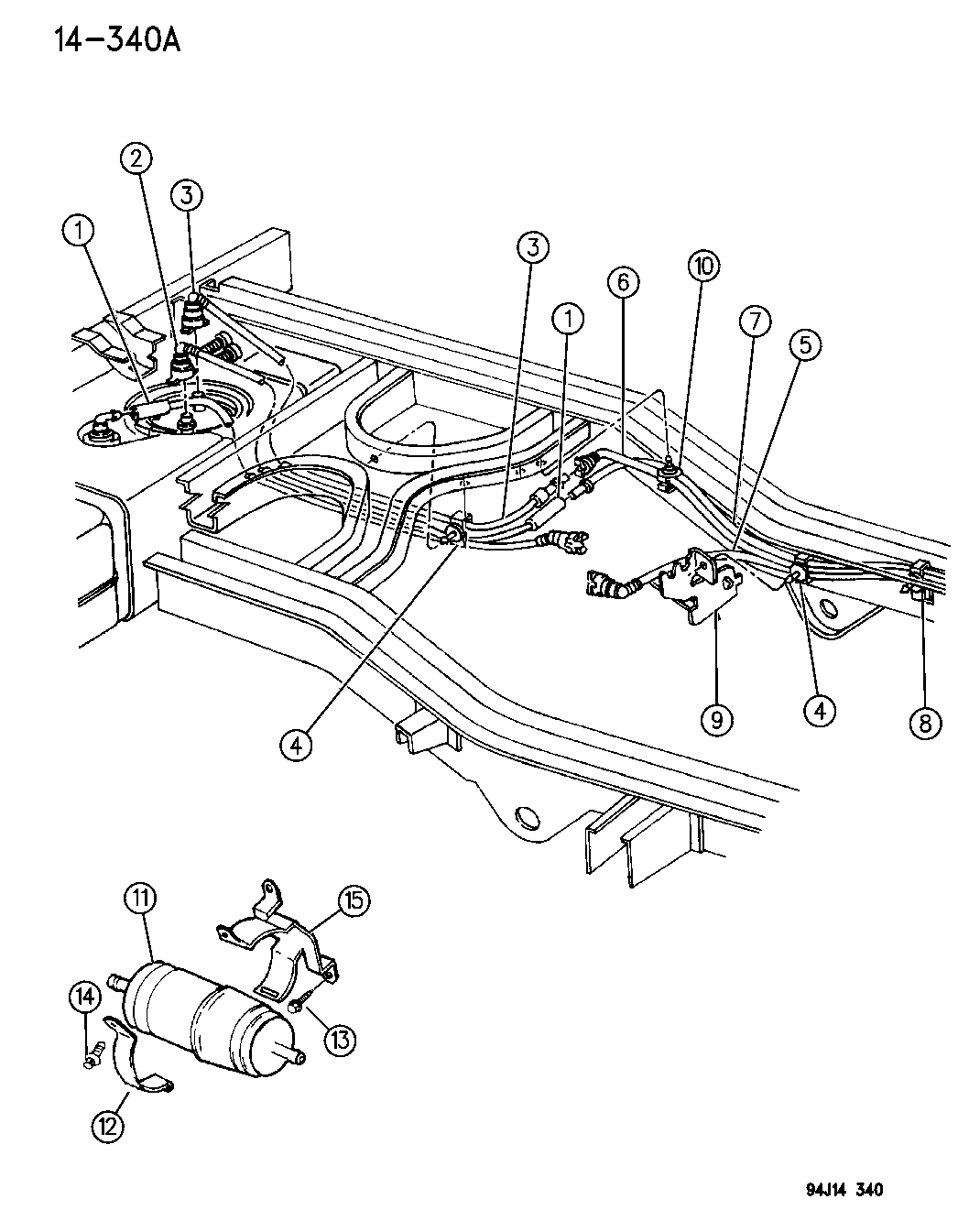 14-340A

2
3
1
3
1
6
10
7
5
4
9
4
8
11
15
14
13
12

94J14 340