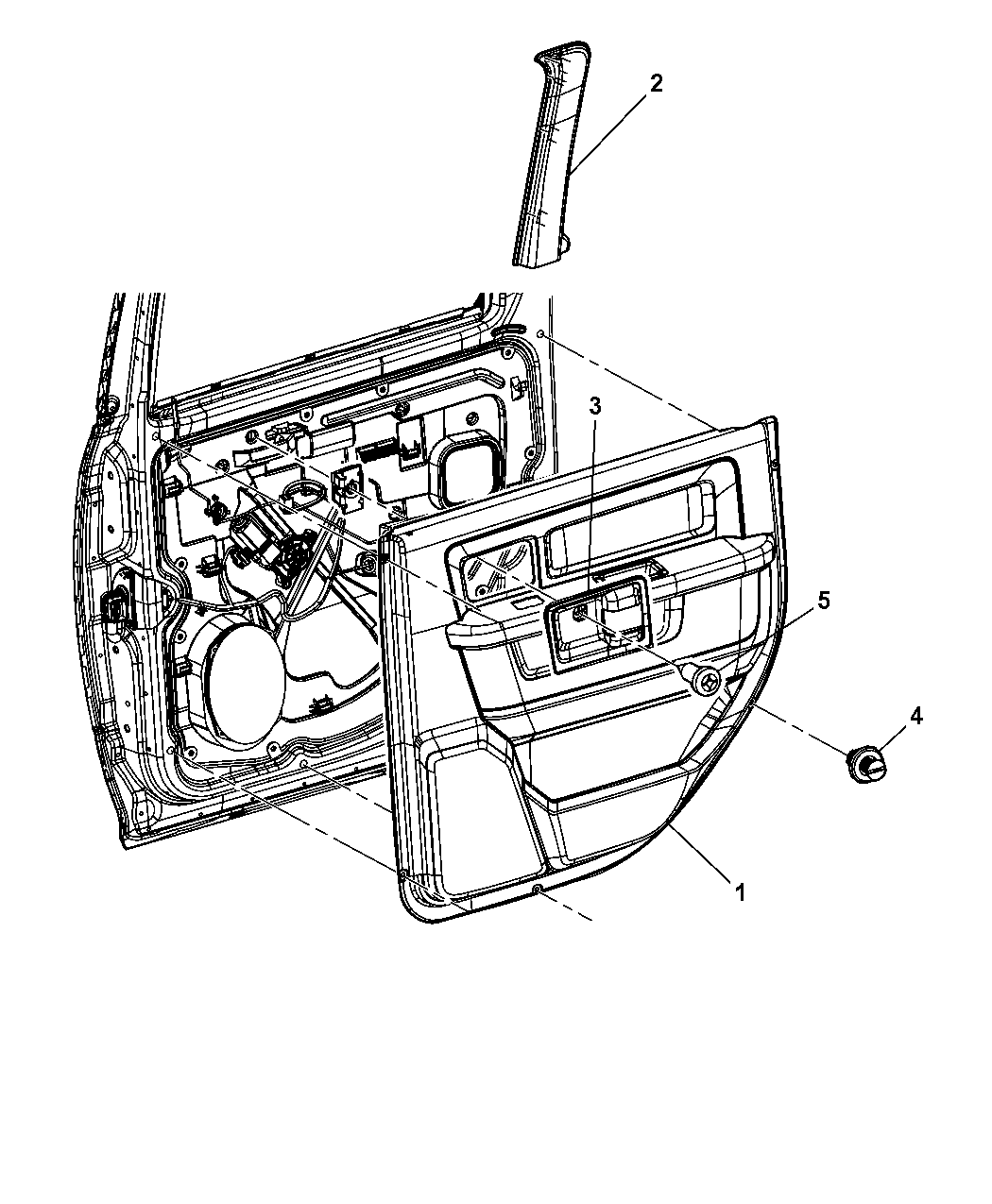 2
3
5
4
1