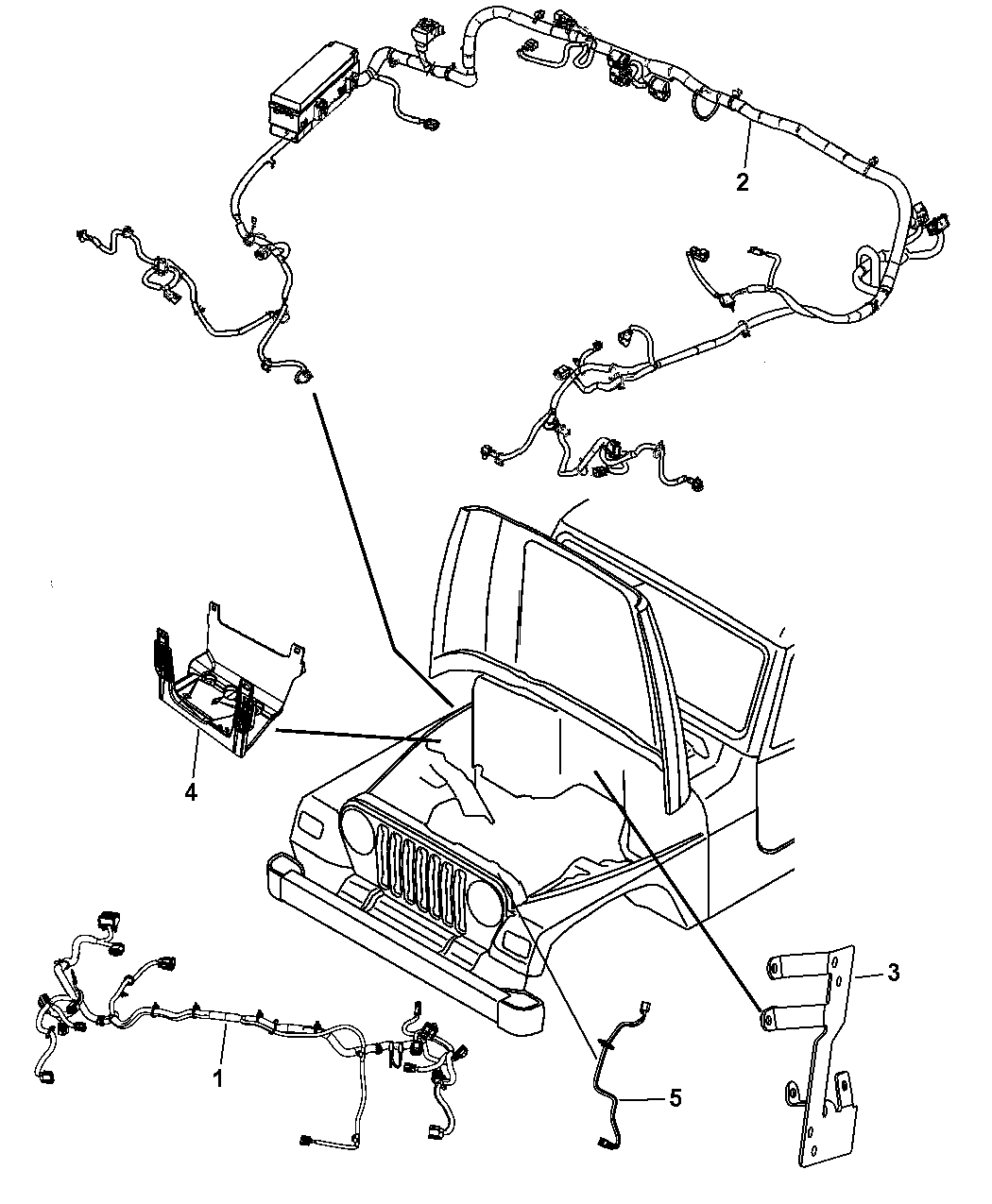 2

4

3

1

5