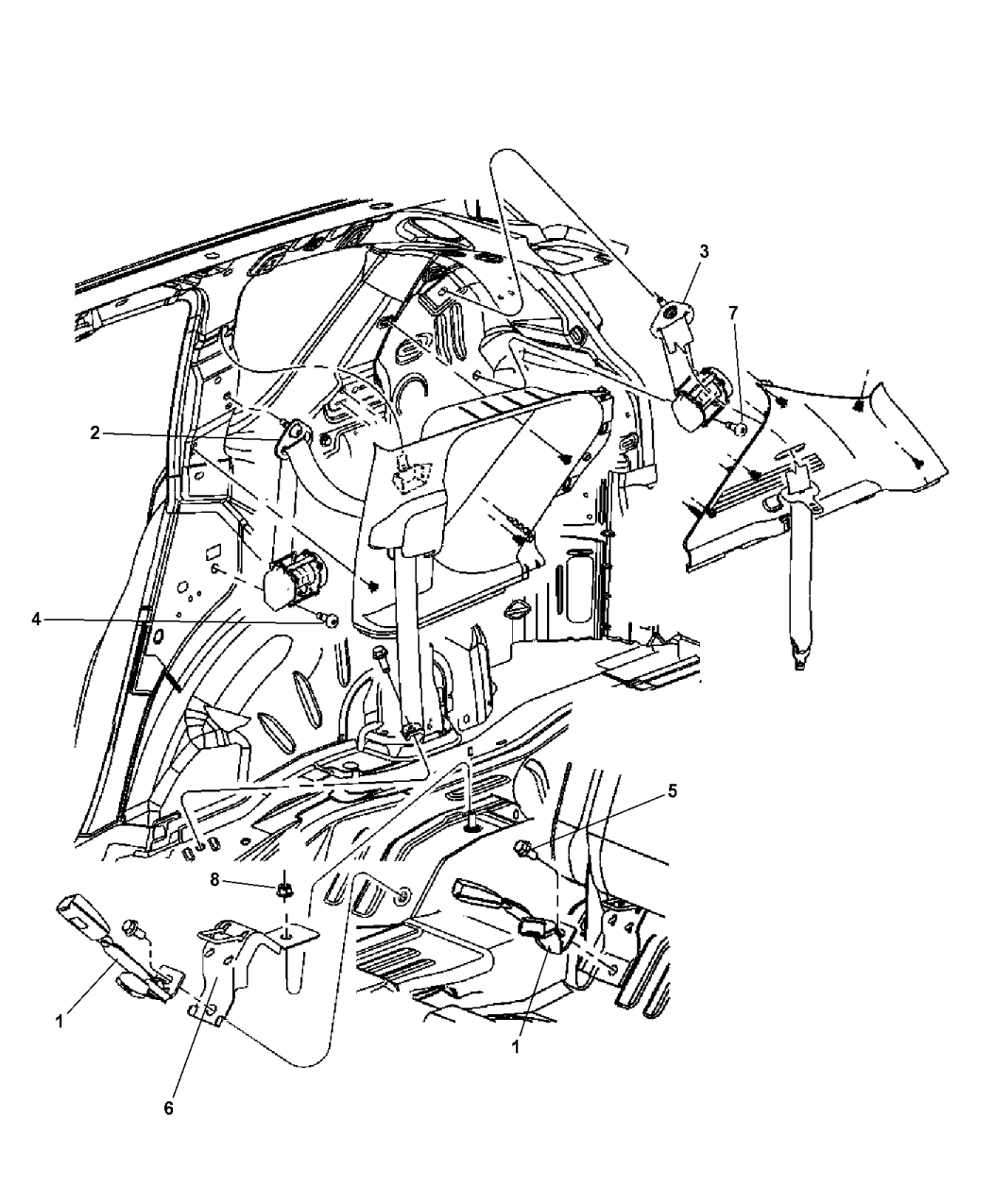 3
7
2
4
5
8
1
1
6