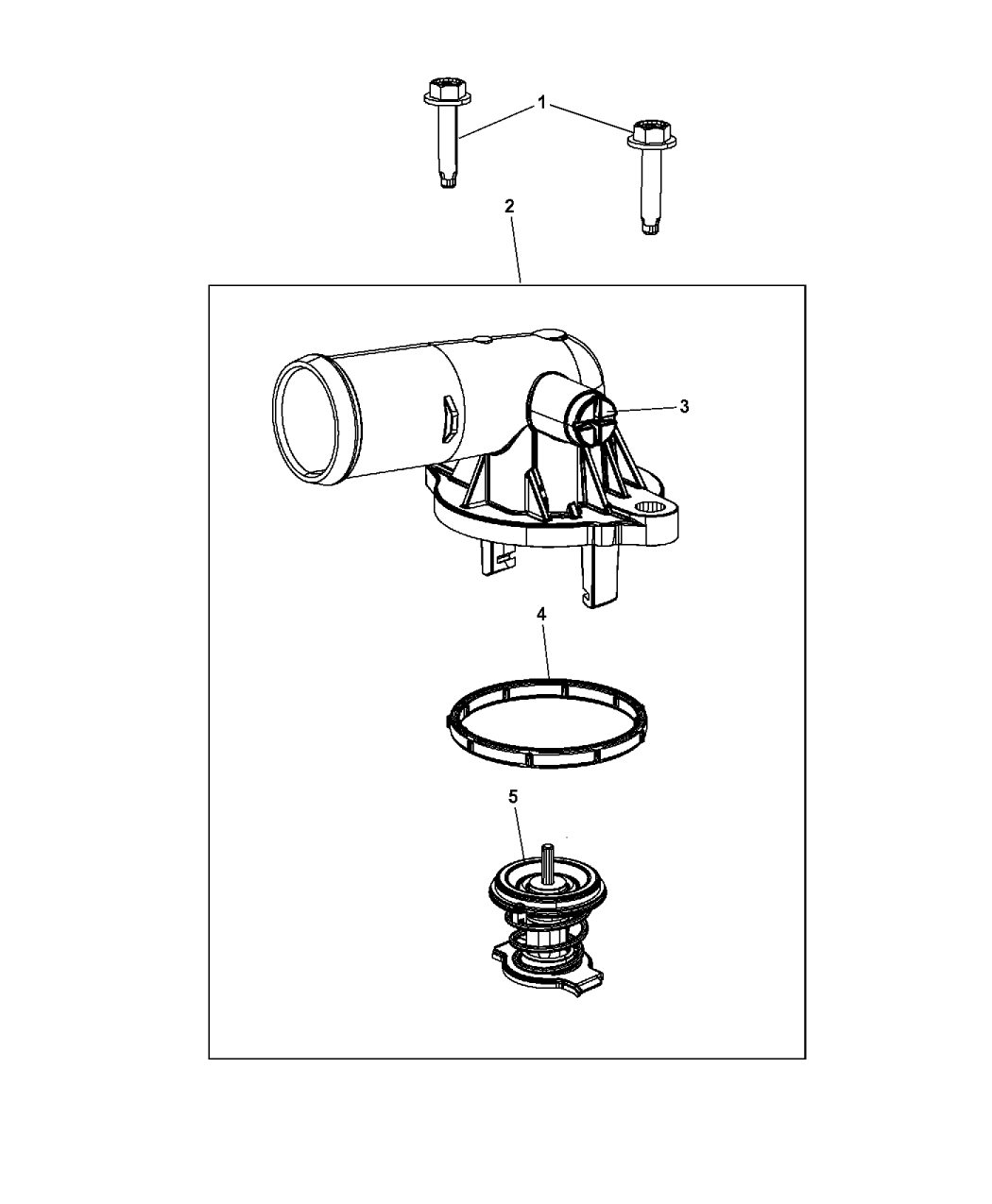 1
2
3
4
5