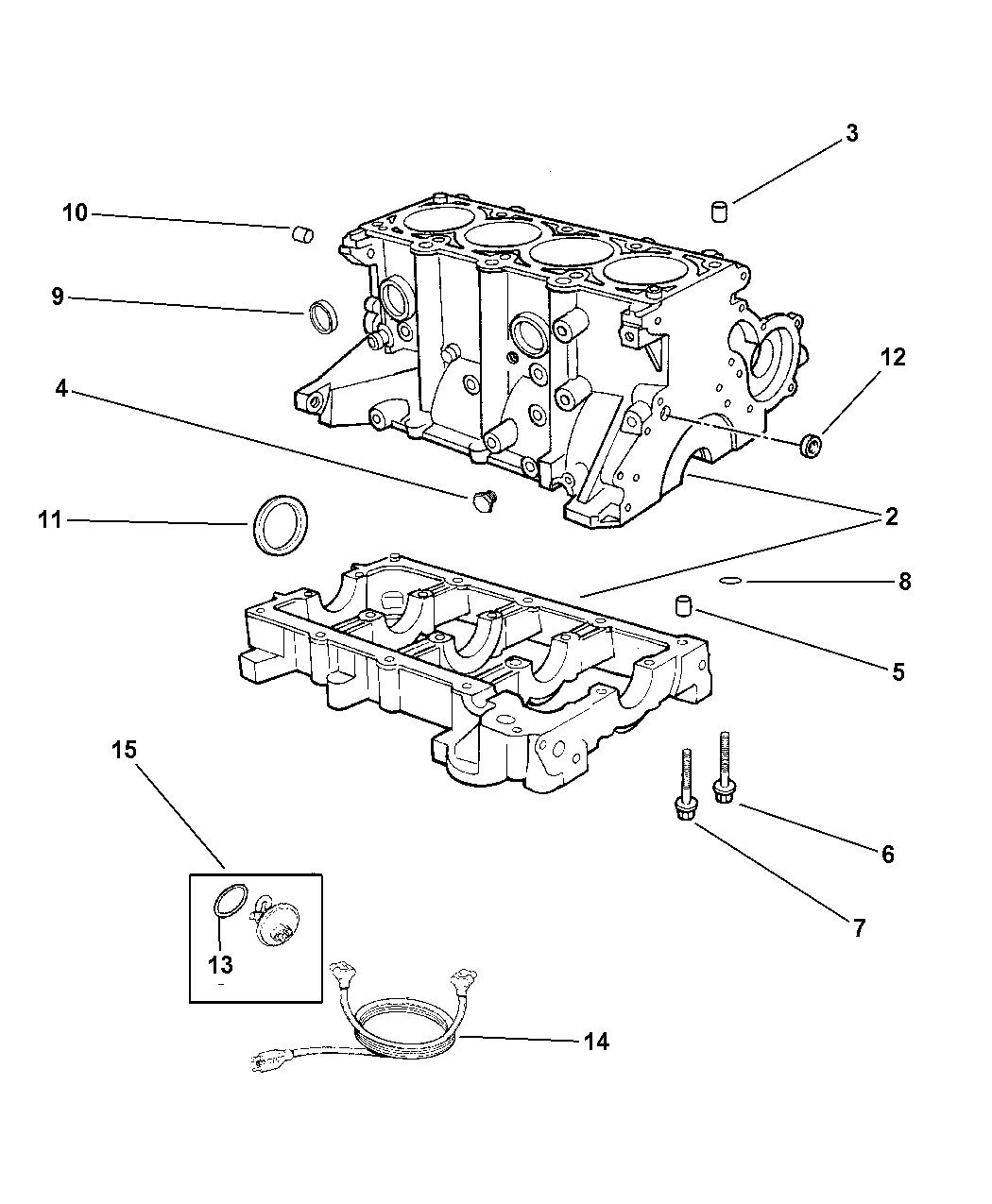 3

10

9

12

4

11

2

8

5

15

6

7

13

14