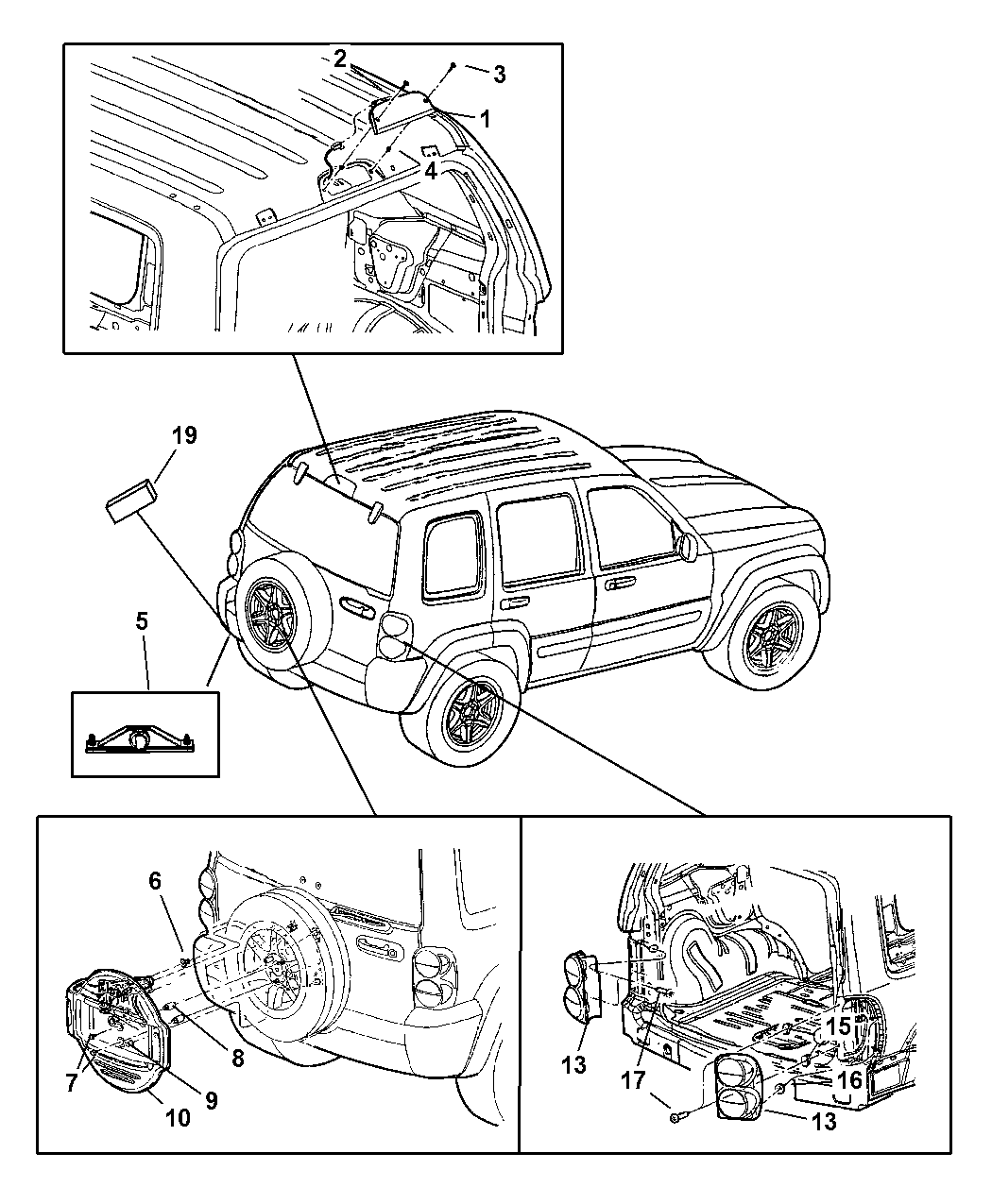 2
3
1
4
19
5
6
8
7
9
10
13
17
15
16
13