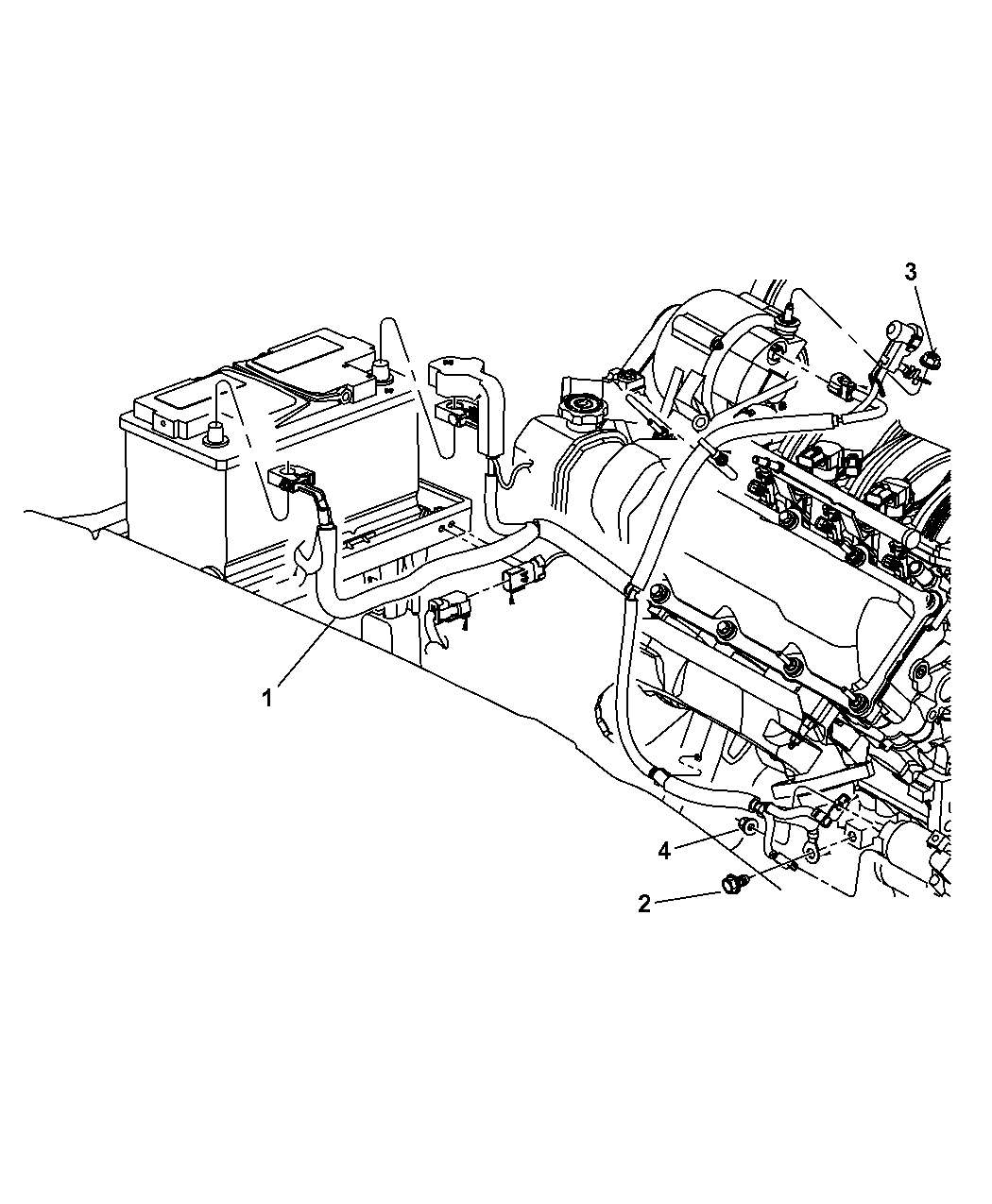 3
1
4
2