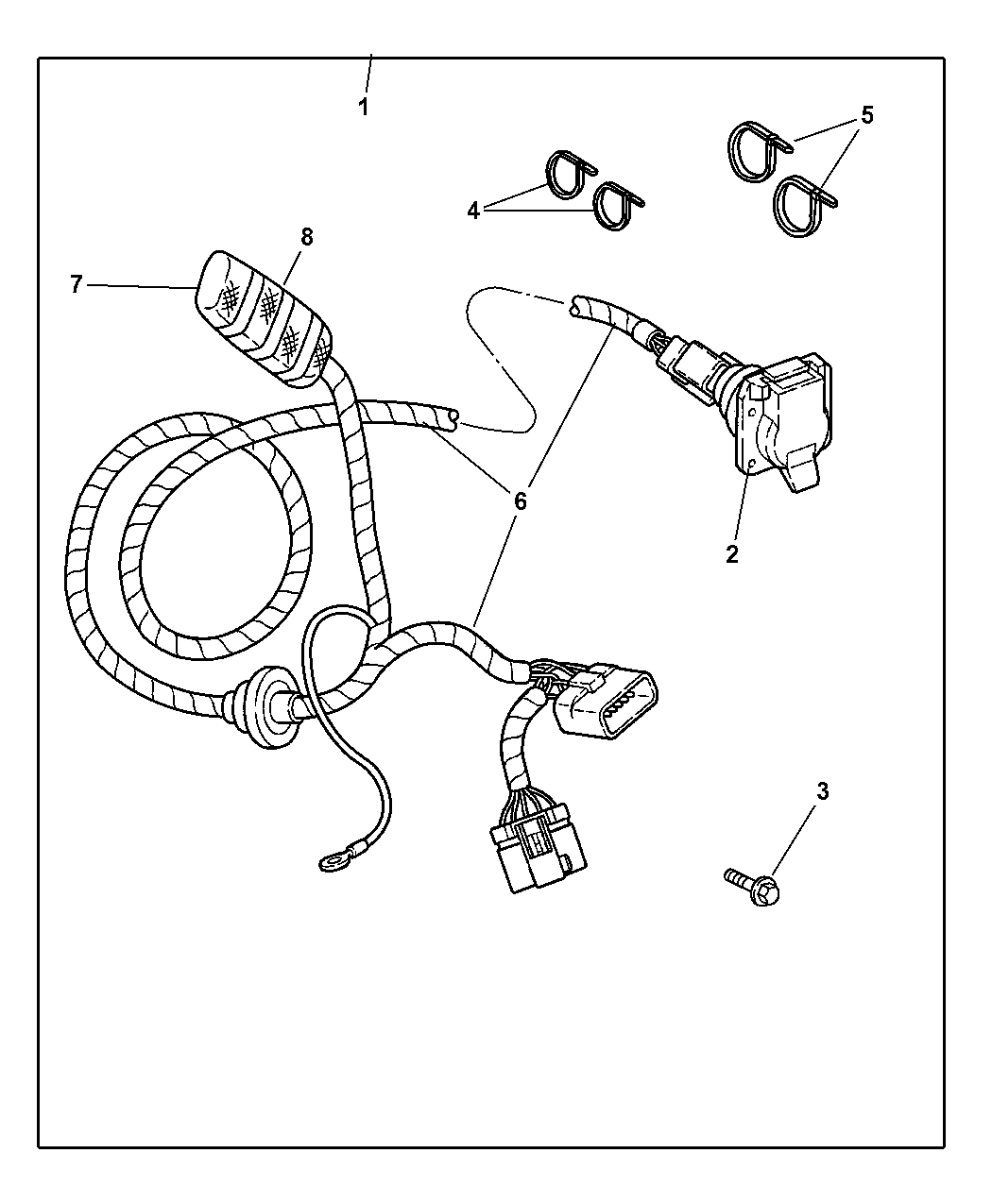 1
5
4
8
7
6
2
3