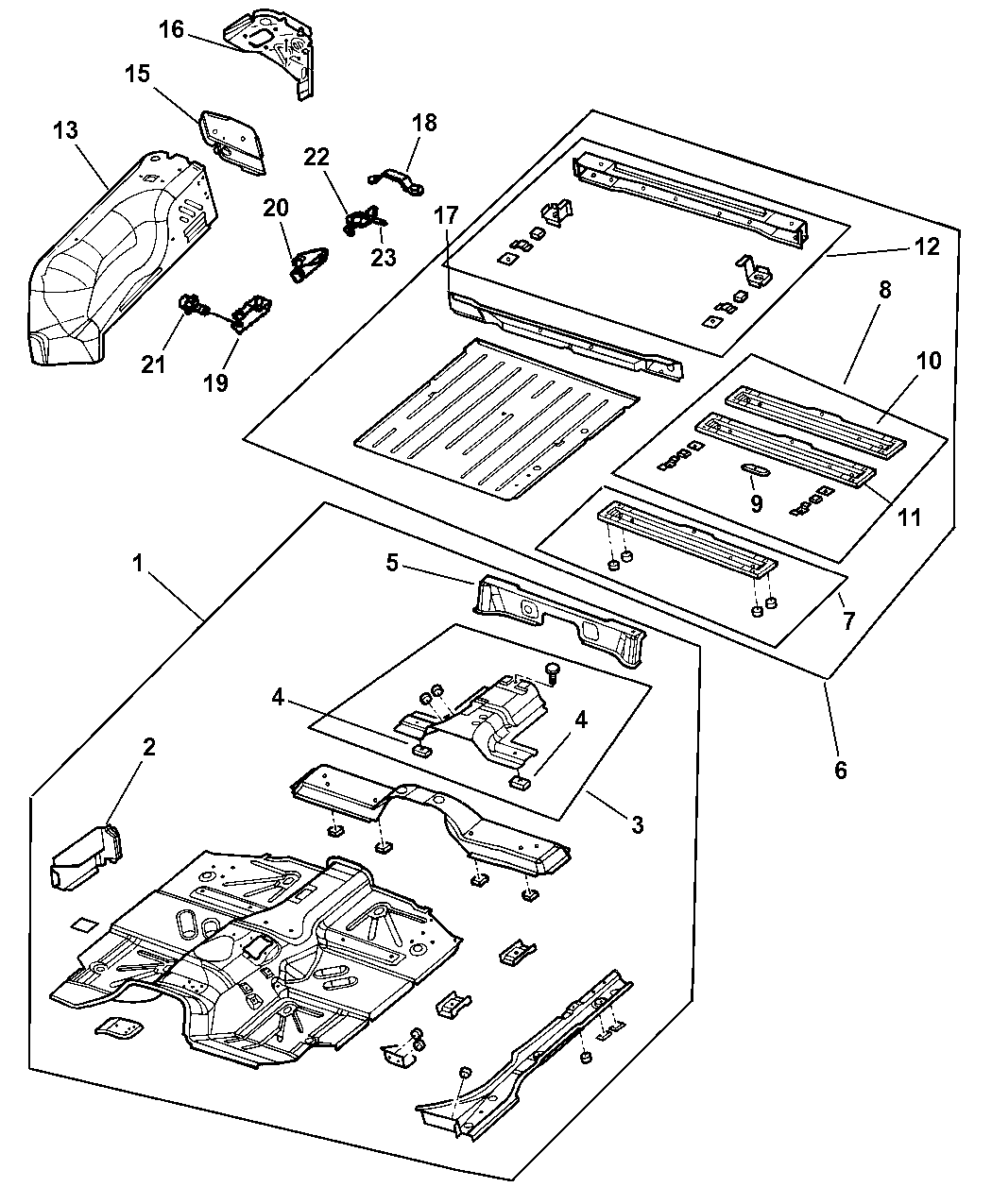 16
15
13
18
22
20
23
17
12
21
19
8
10
9
11
1
5
7
4
4
6
2
3