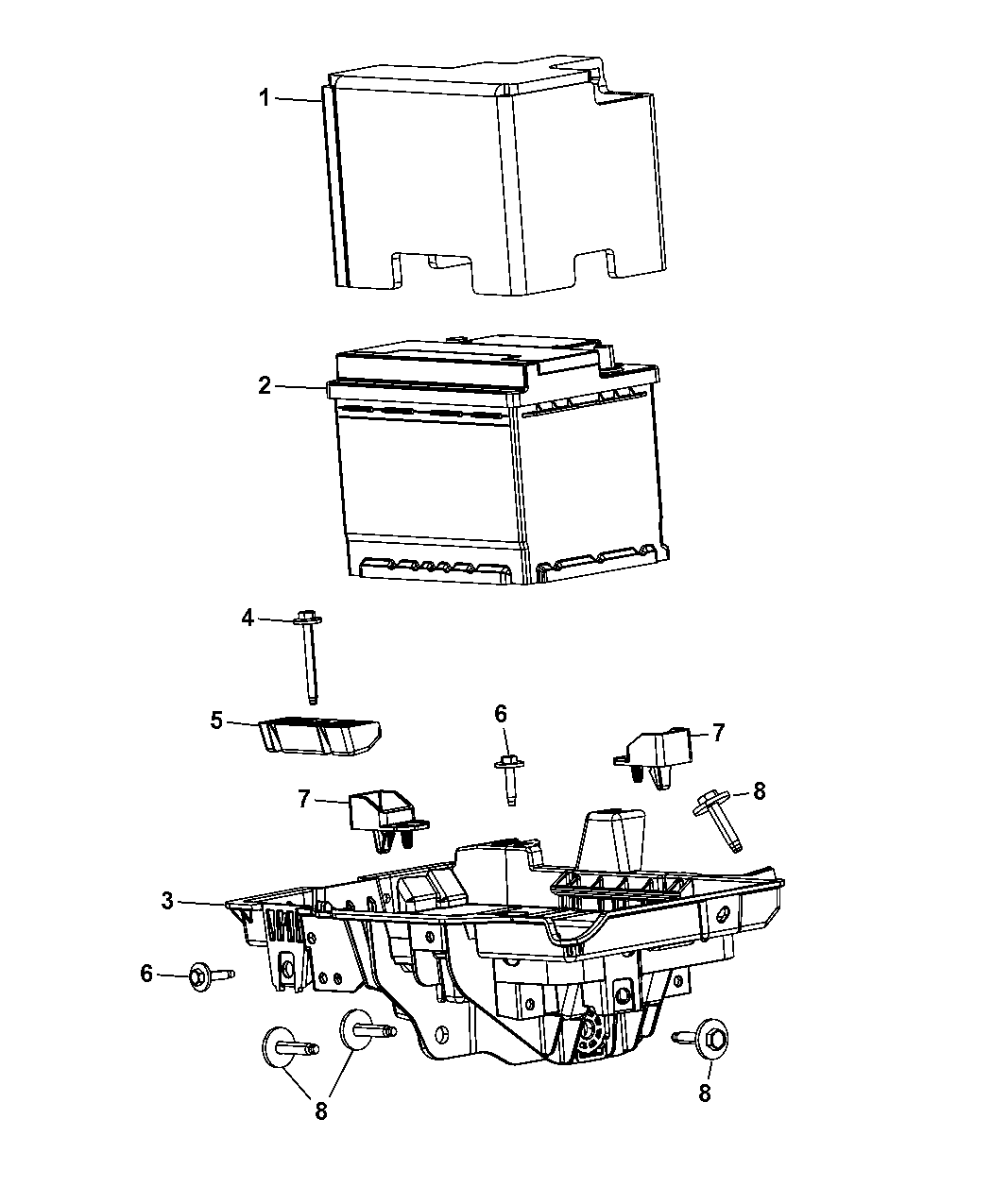 1
2
4
5
6
7
7
8
3
6
8
8