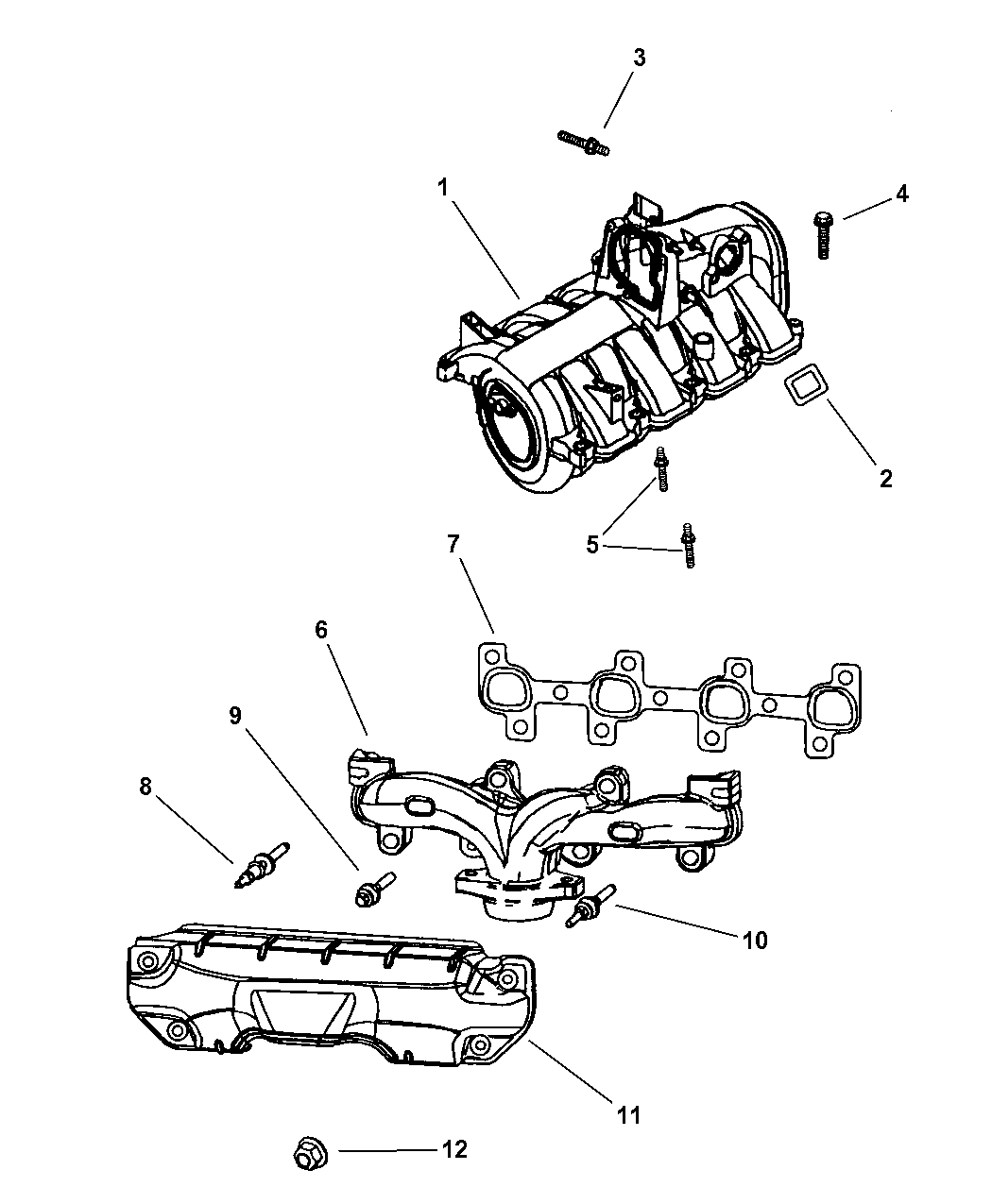 3
1
4
2
5
7
6
9
8
10
11
12