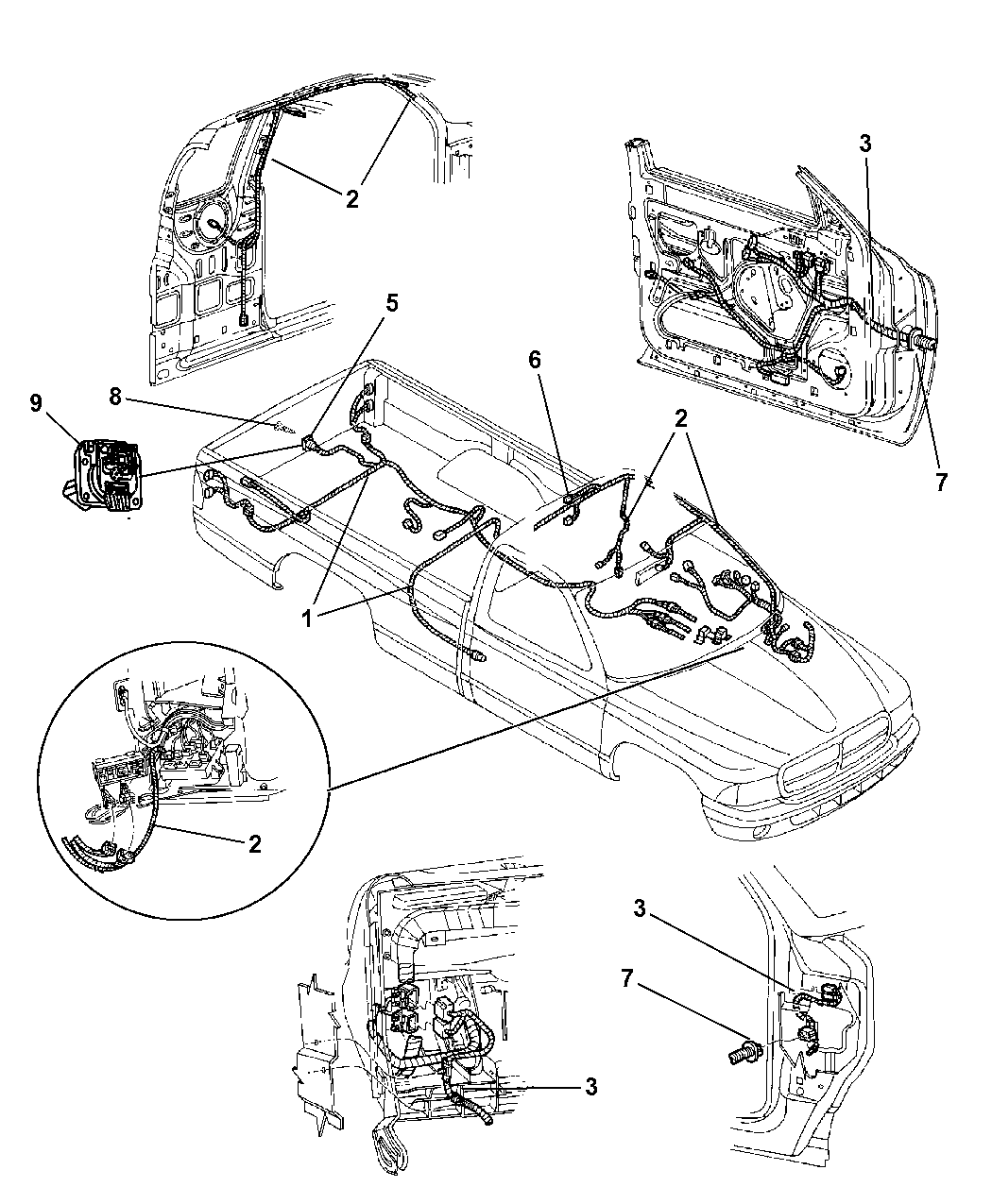 2
3
5
6
2
9
8
7
1
2
3
7
3