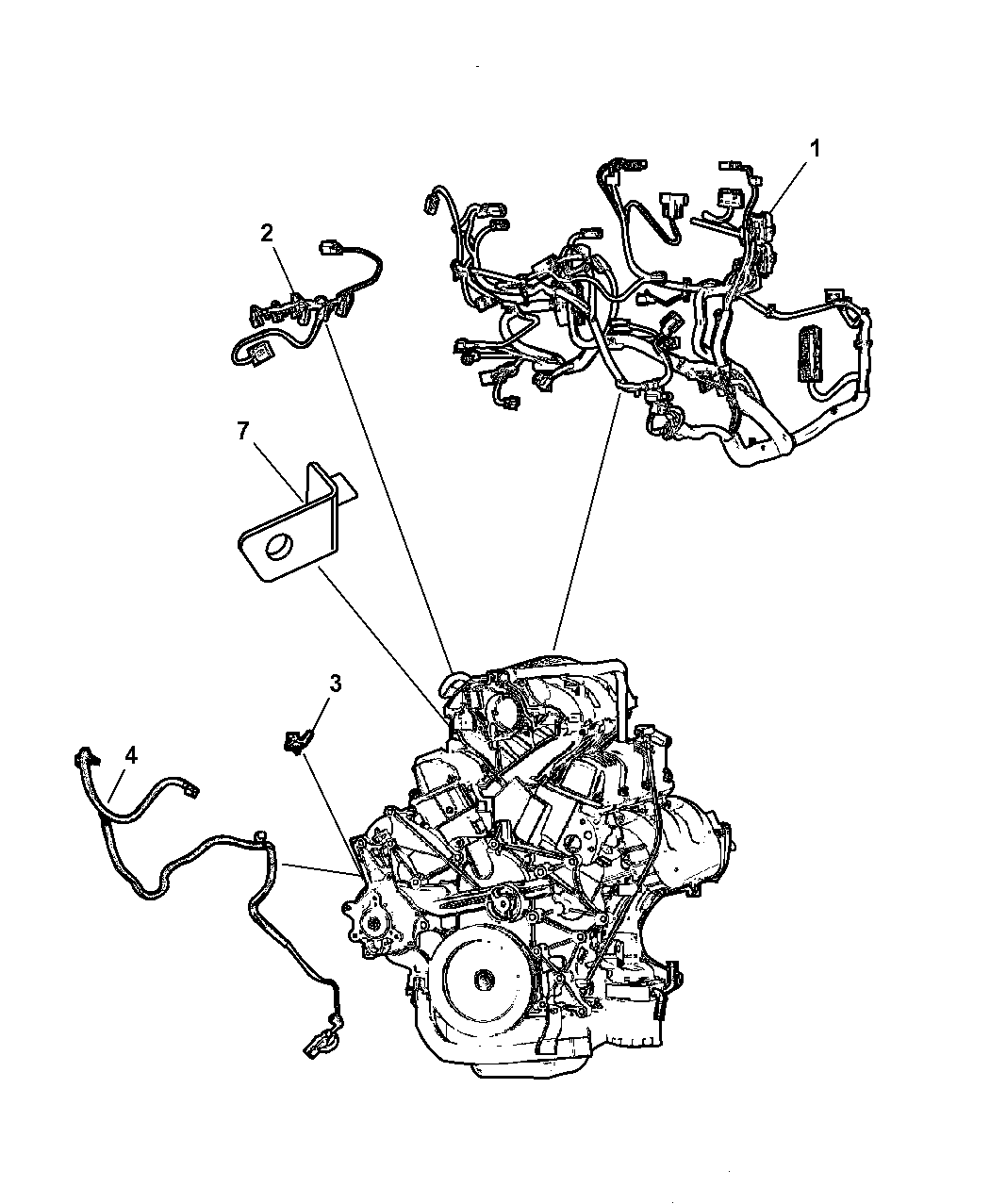 1
2
7
3
4