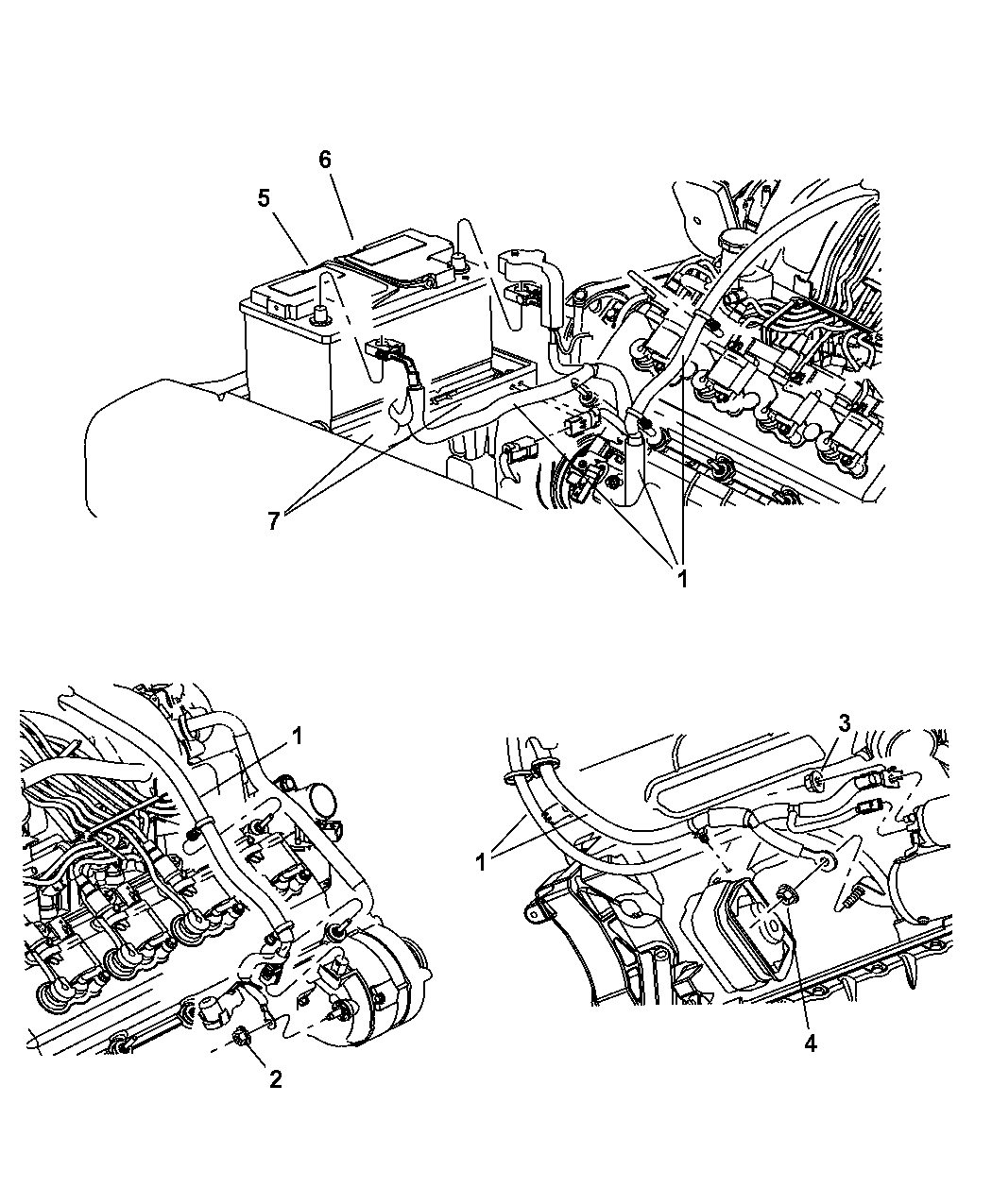 6
5
7
1
1
2
3
1
4