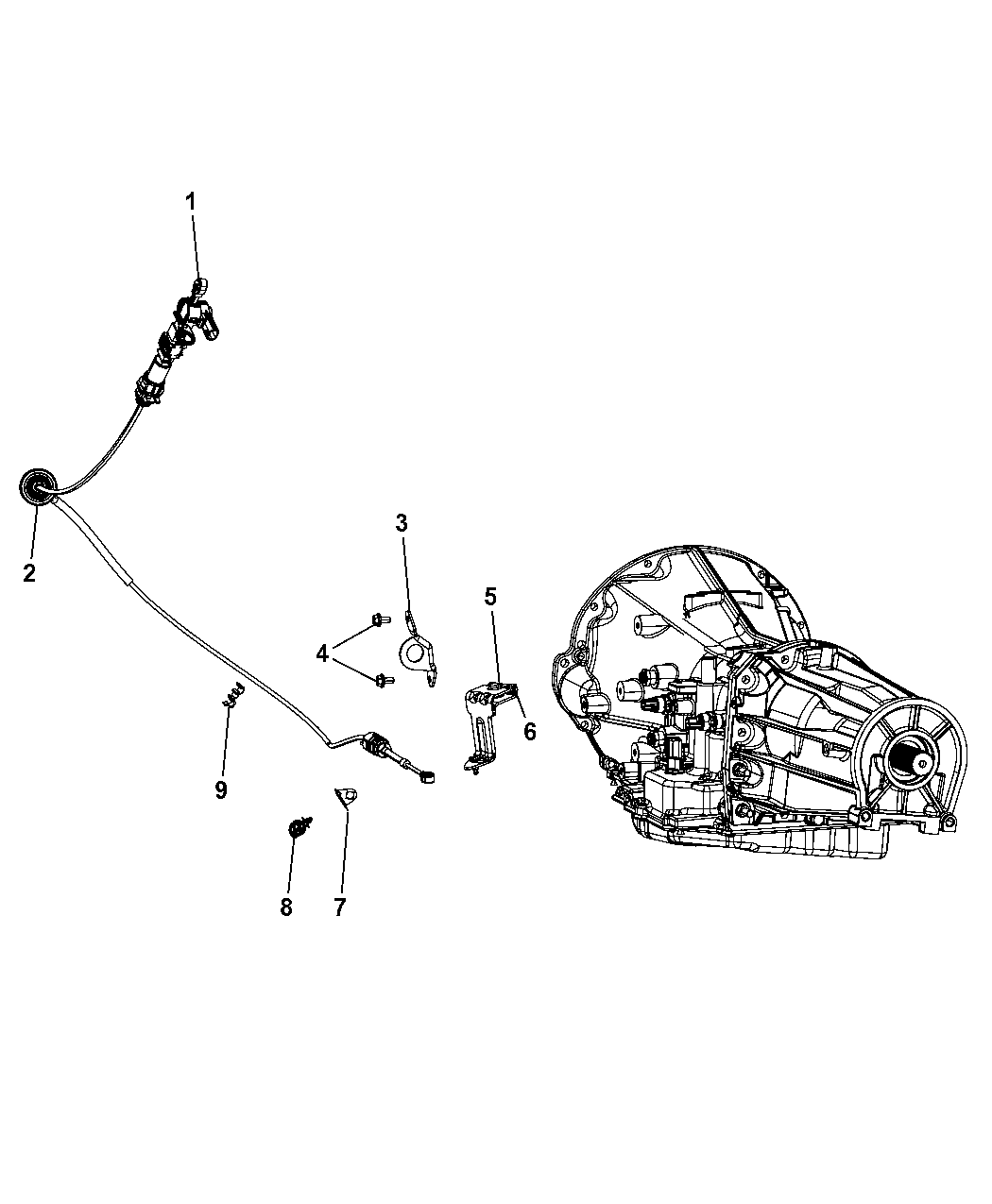 1
2
3
4
5
6
9
8
7