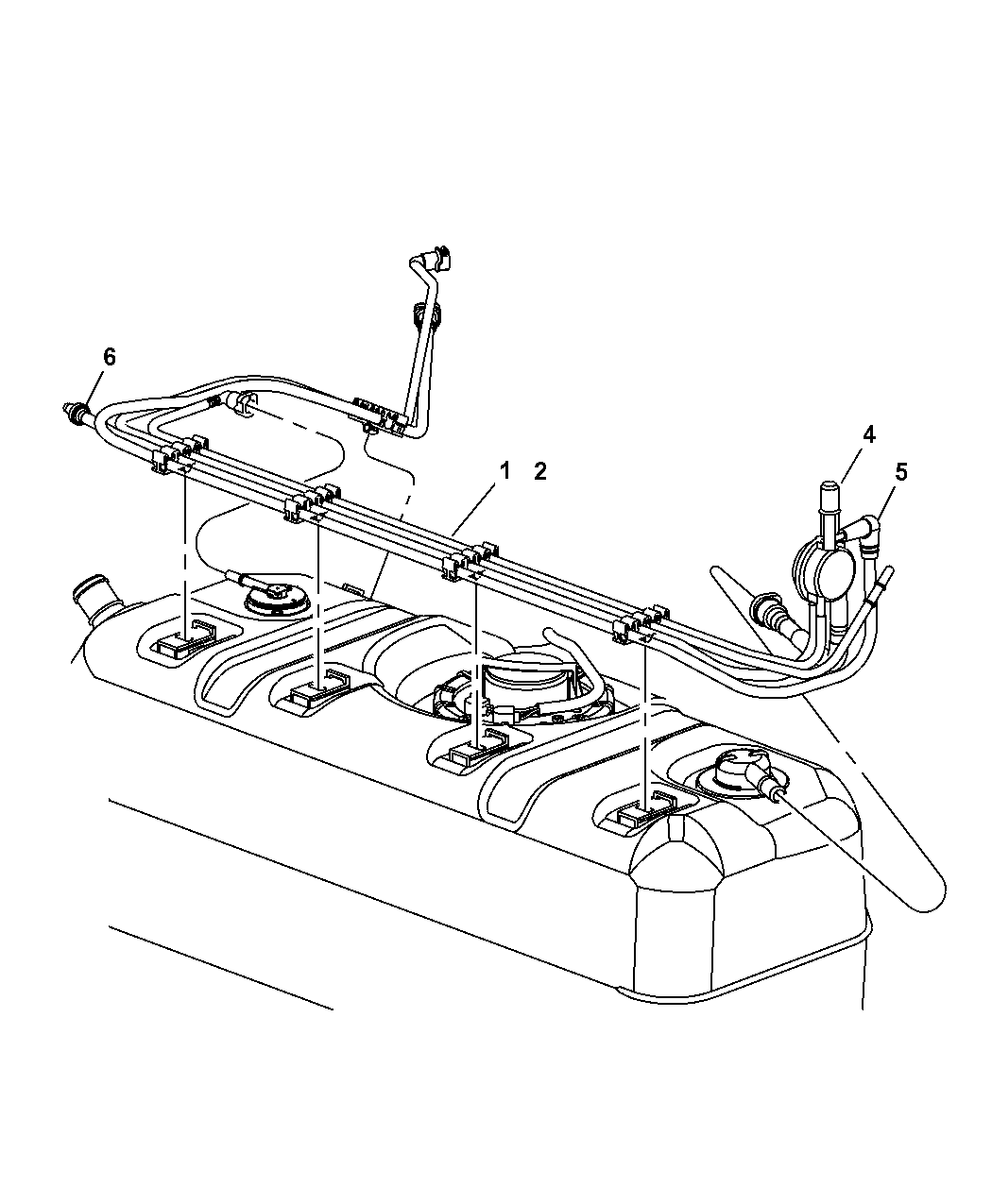 6
1 2
4
5