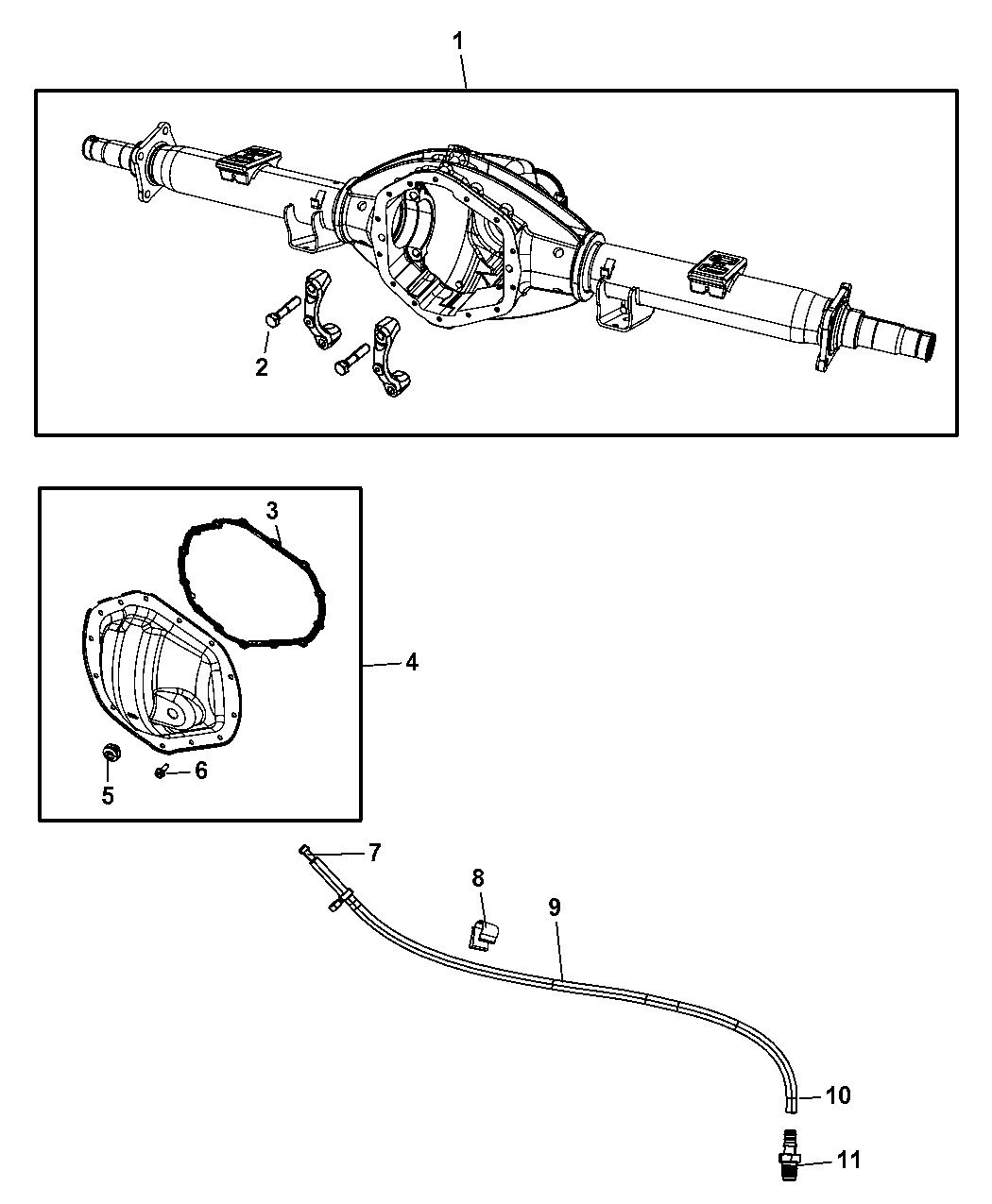 1

2

3

4

5

6

7

8

9

10

11