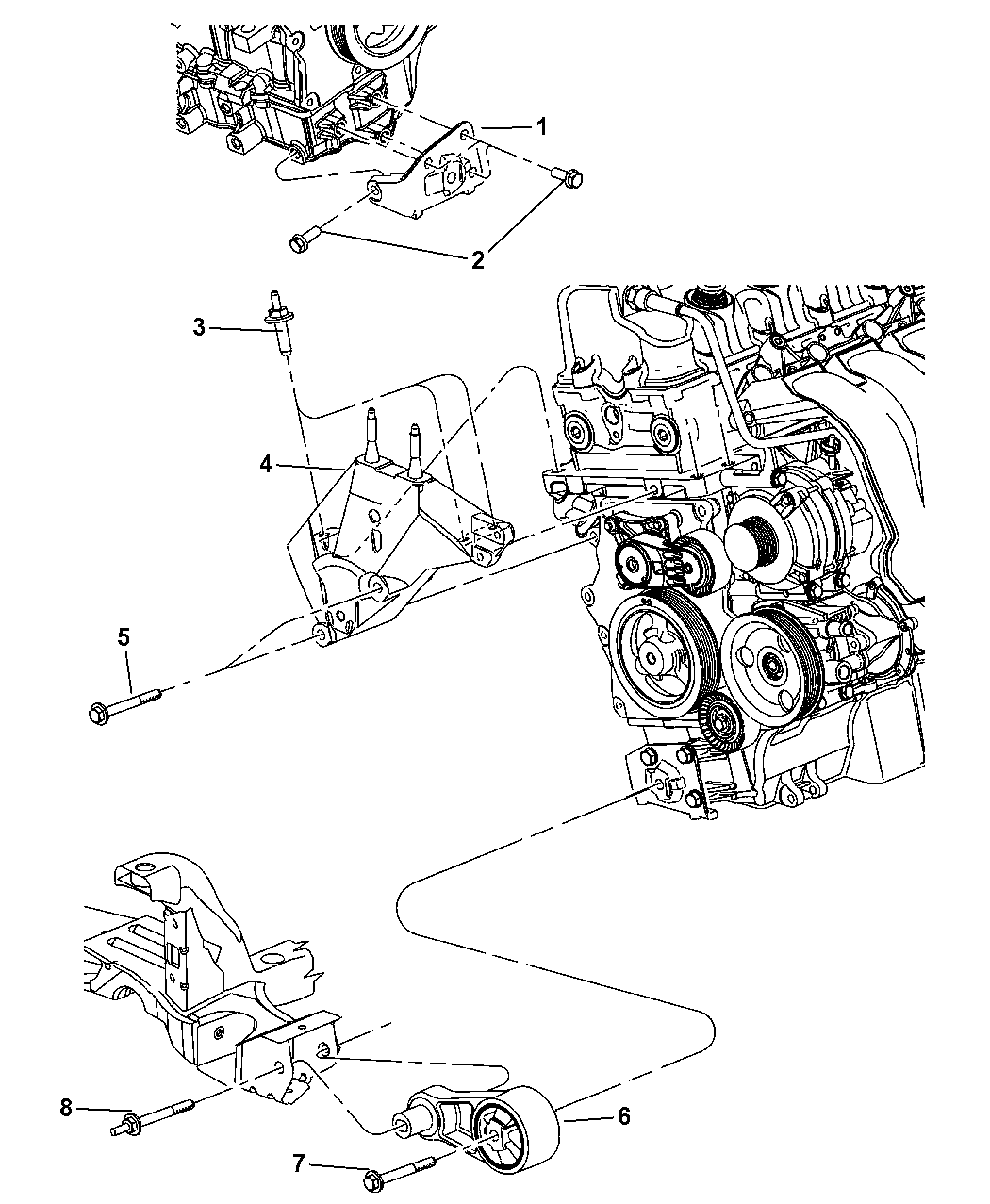 1
2
3
4
5
6
8
7