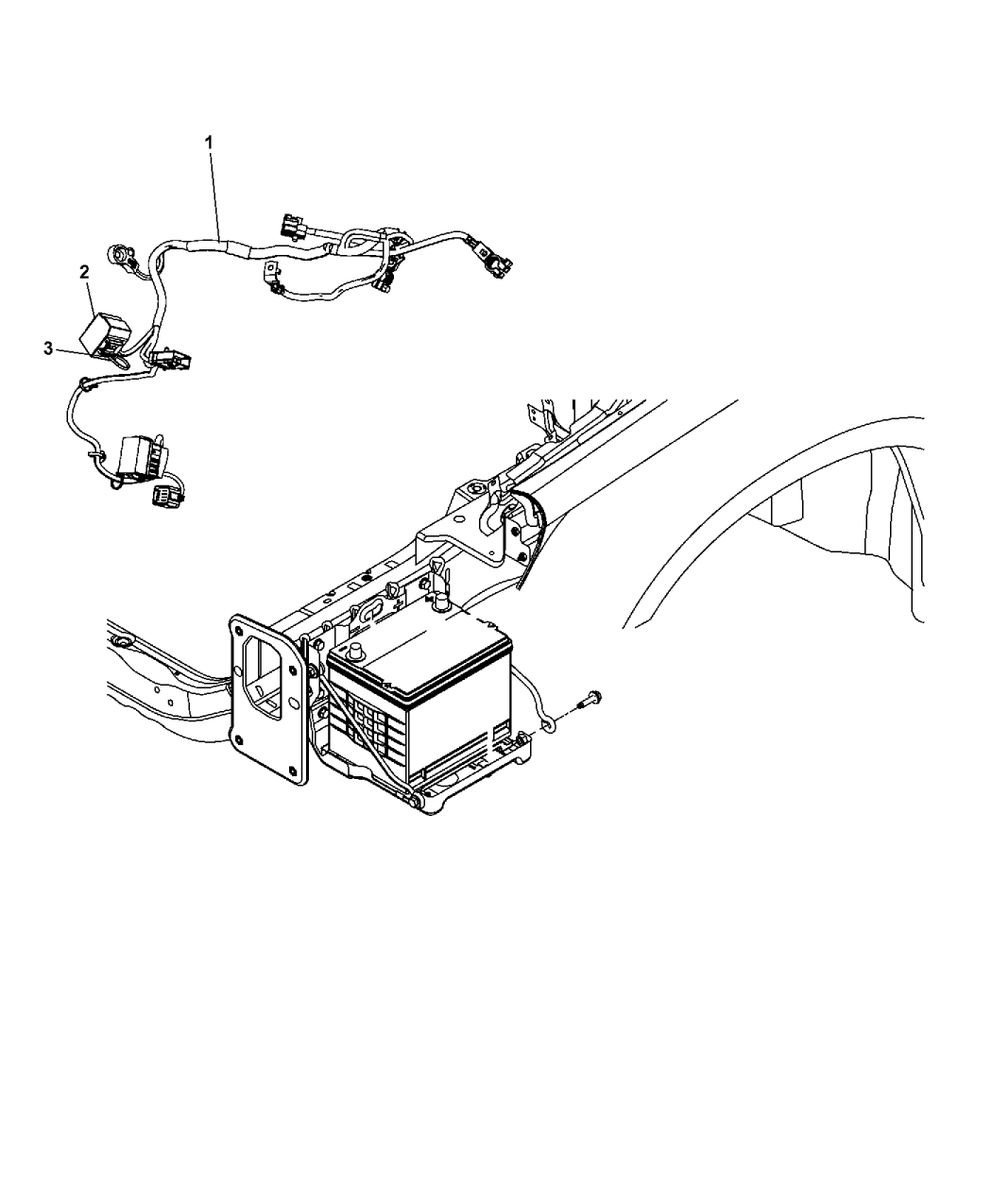 1
2
3