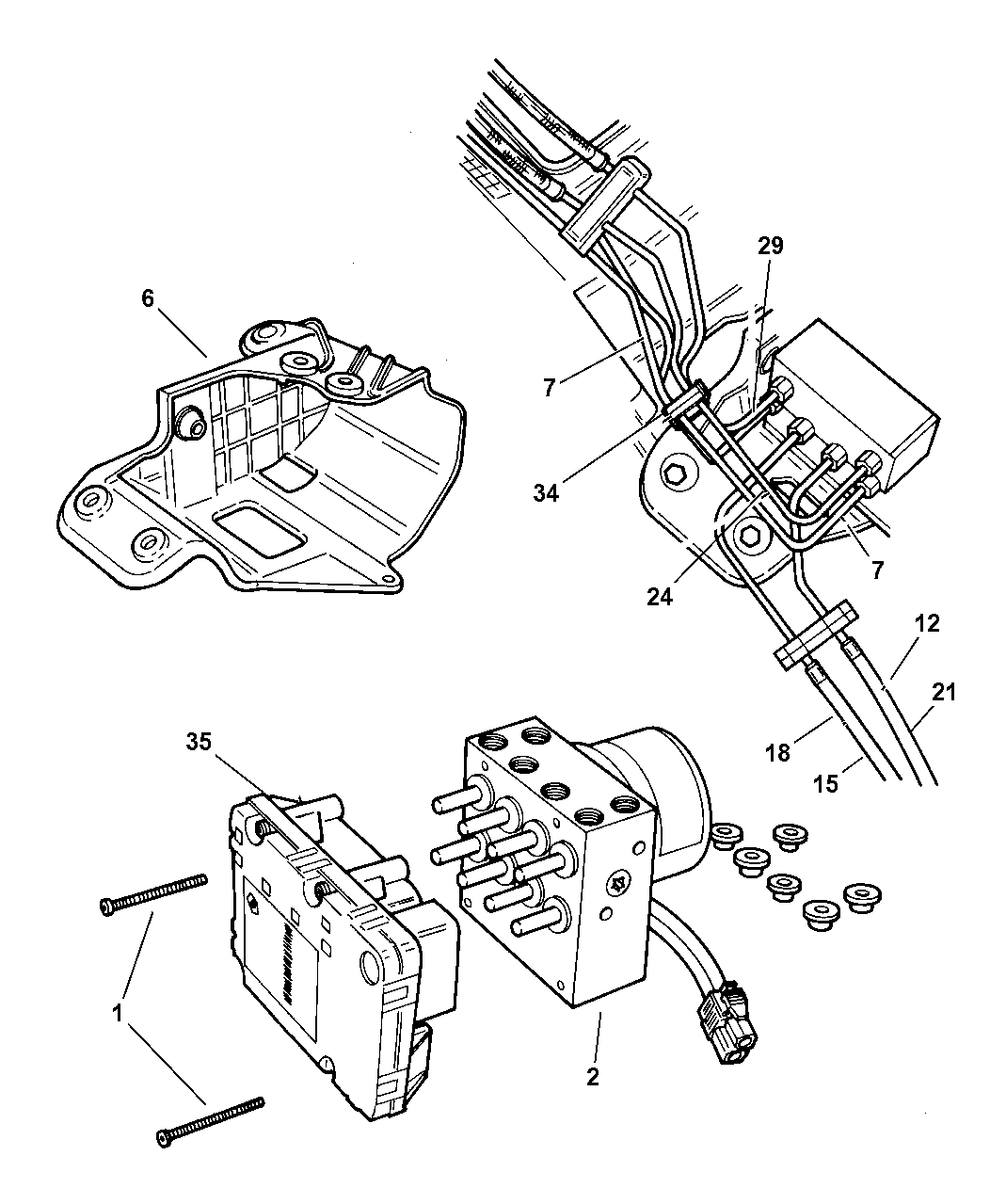 6
29
7
34
7
24
12
21
18
15
35
1
2