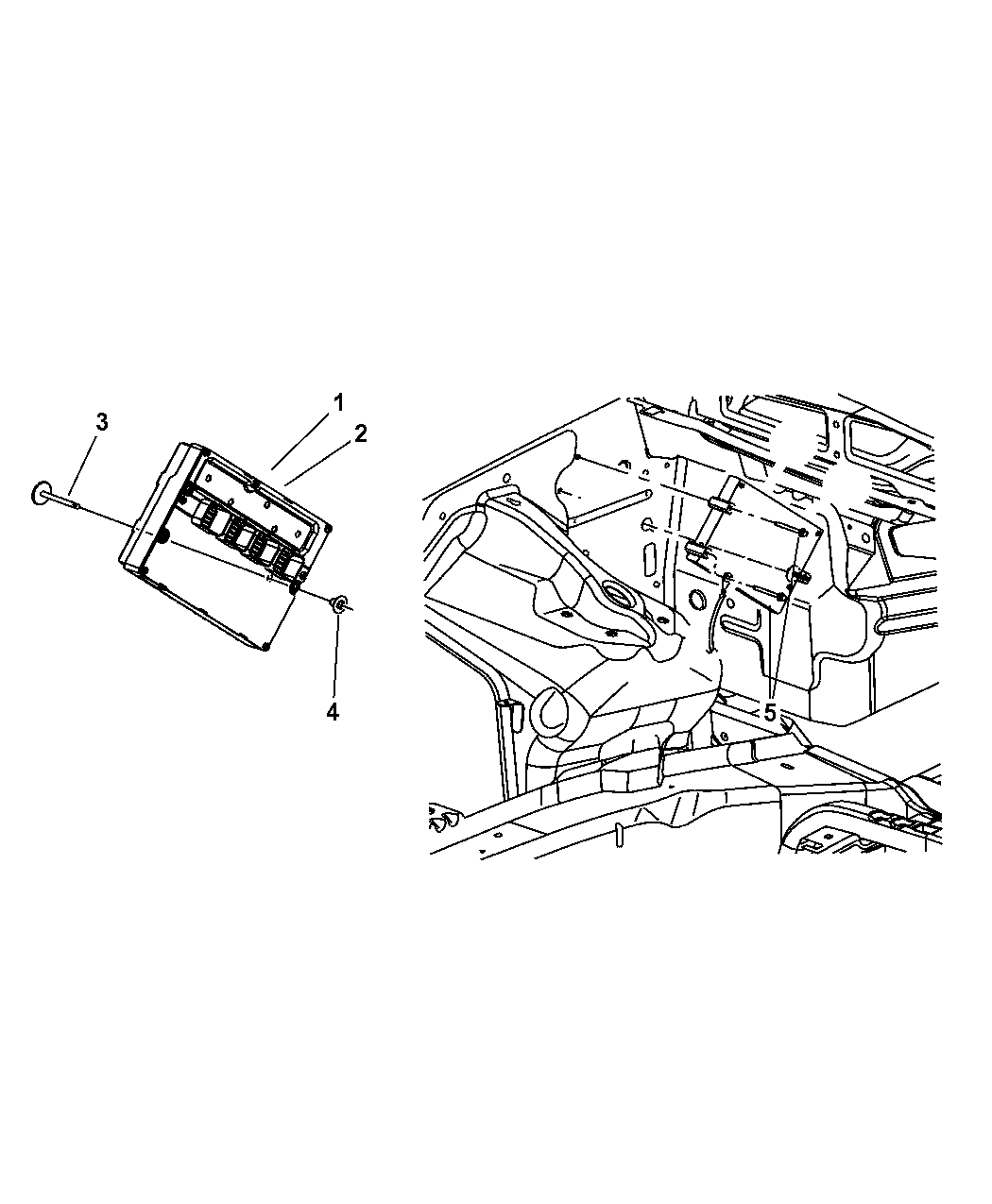 3
1
2
4
5