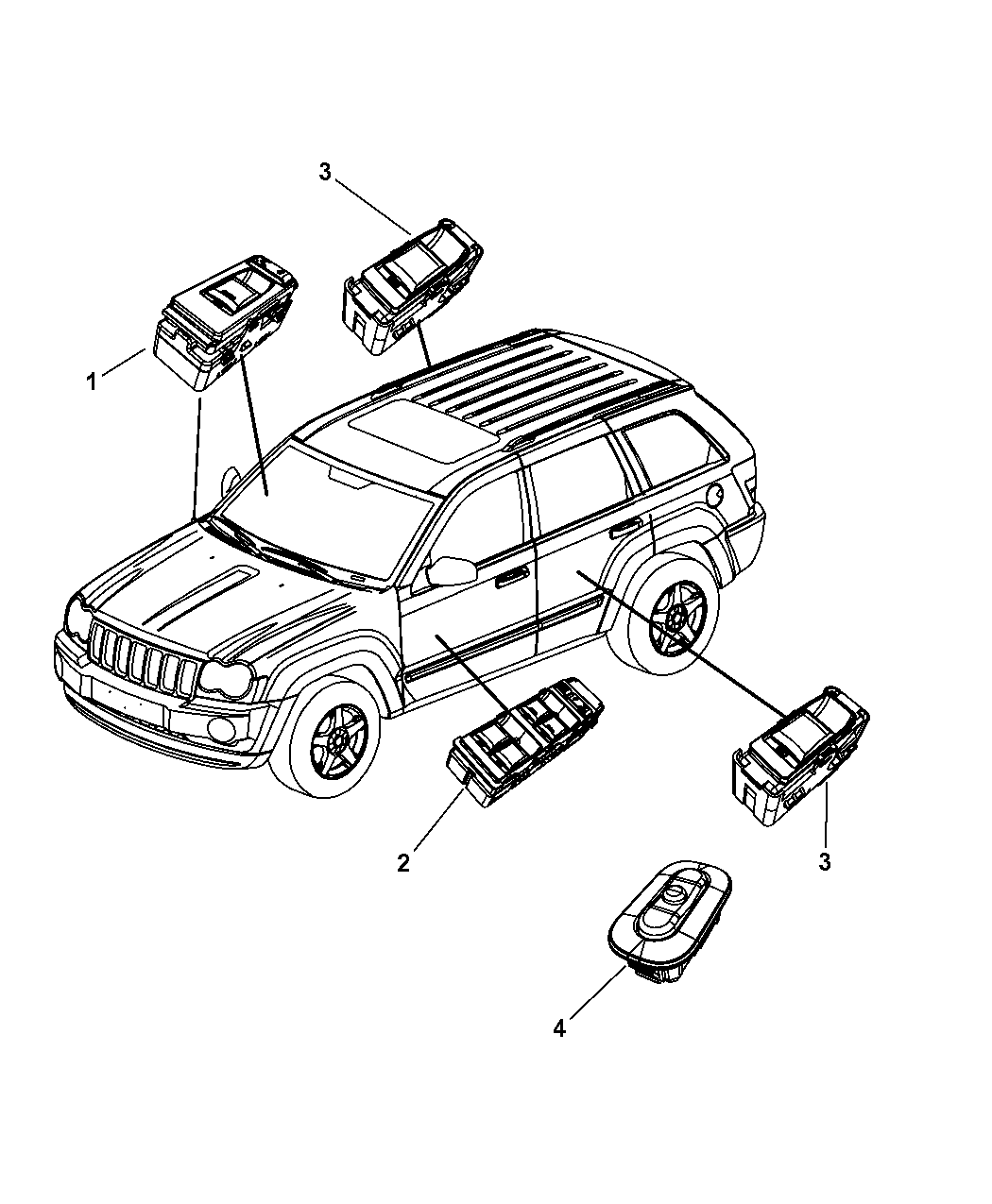 3

1

2

3

4