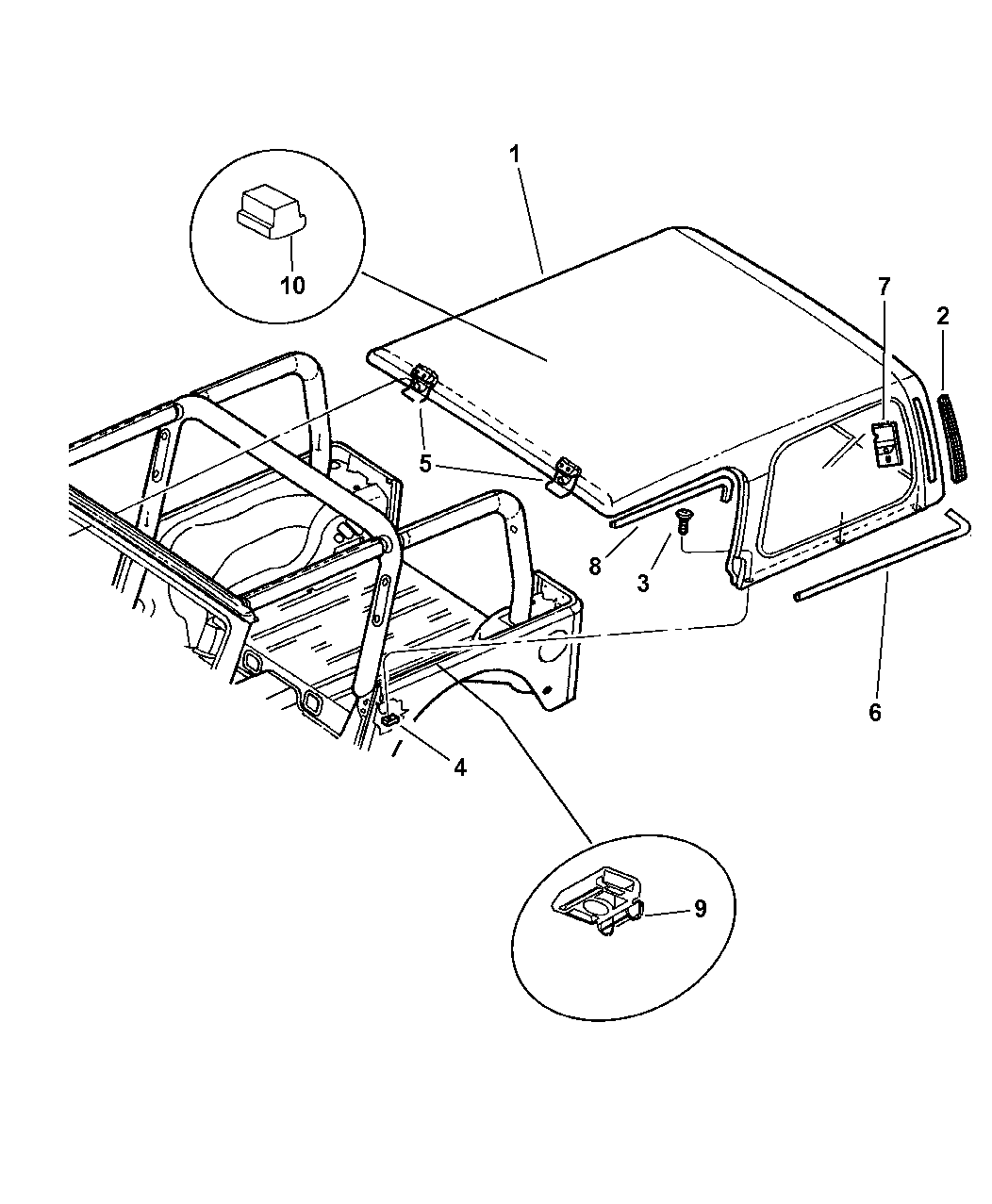 1
10
7
2
5
8
3
6
4
9