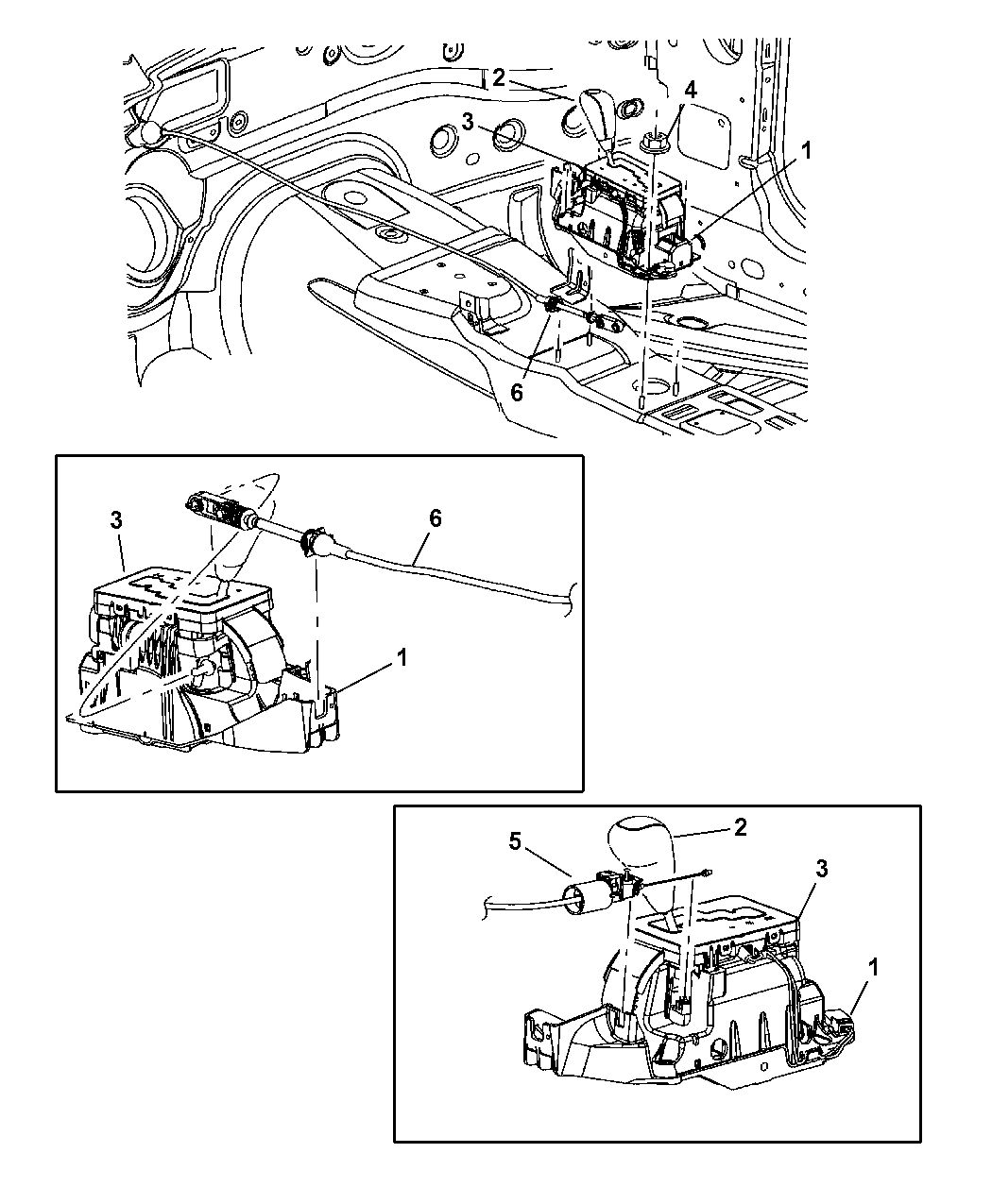 2
4
3
1
6
3
6
1
5
2
3
1