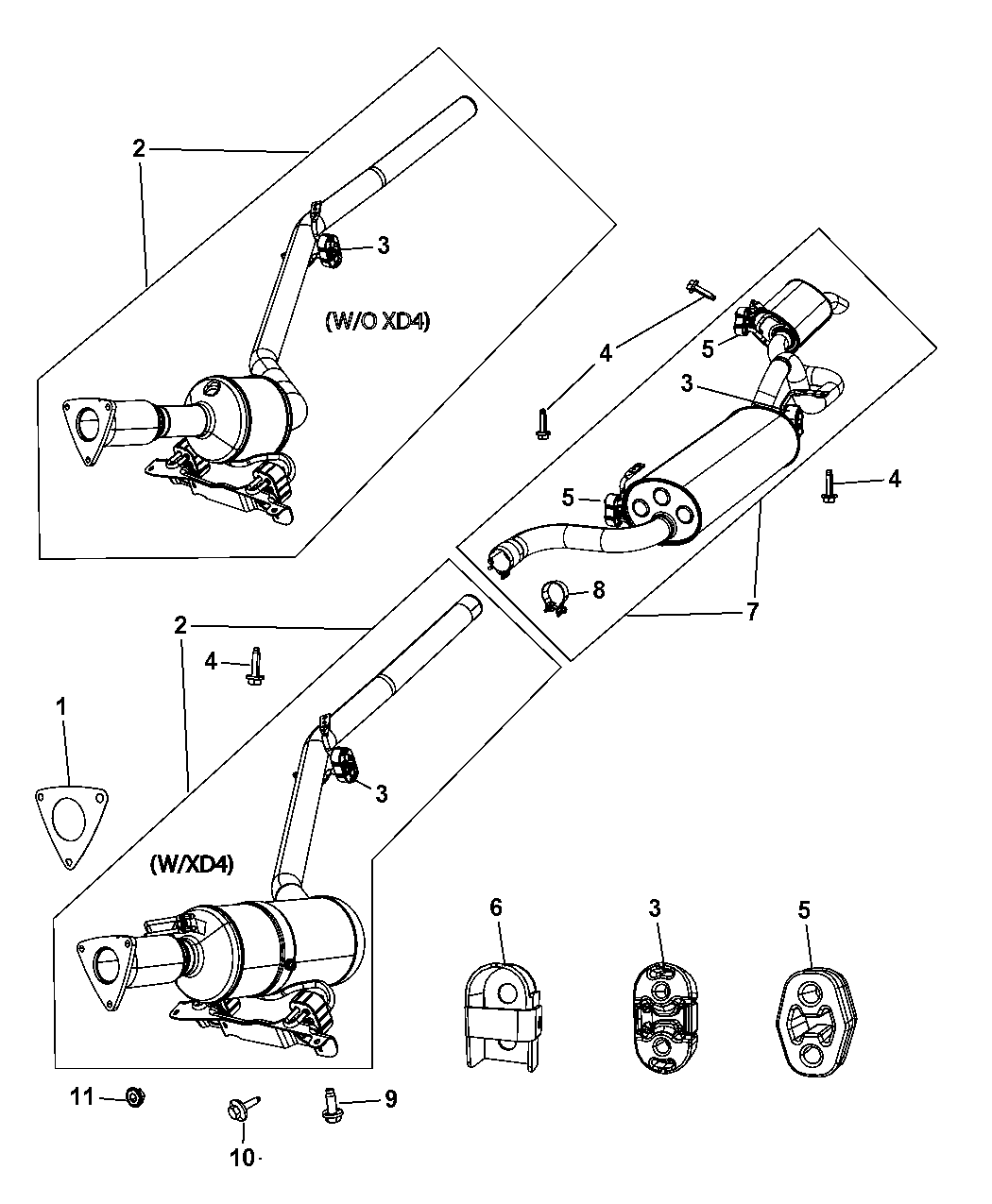 2
3
(W/O XD4)
4
5
3
4
5
8
7
2
4
1
3
(W/XD4)
6
3
5
11
10
9