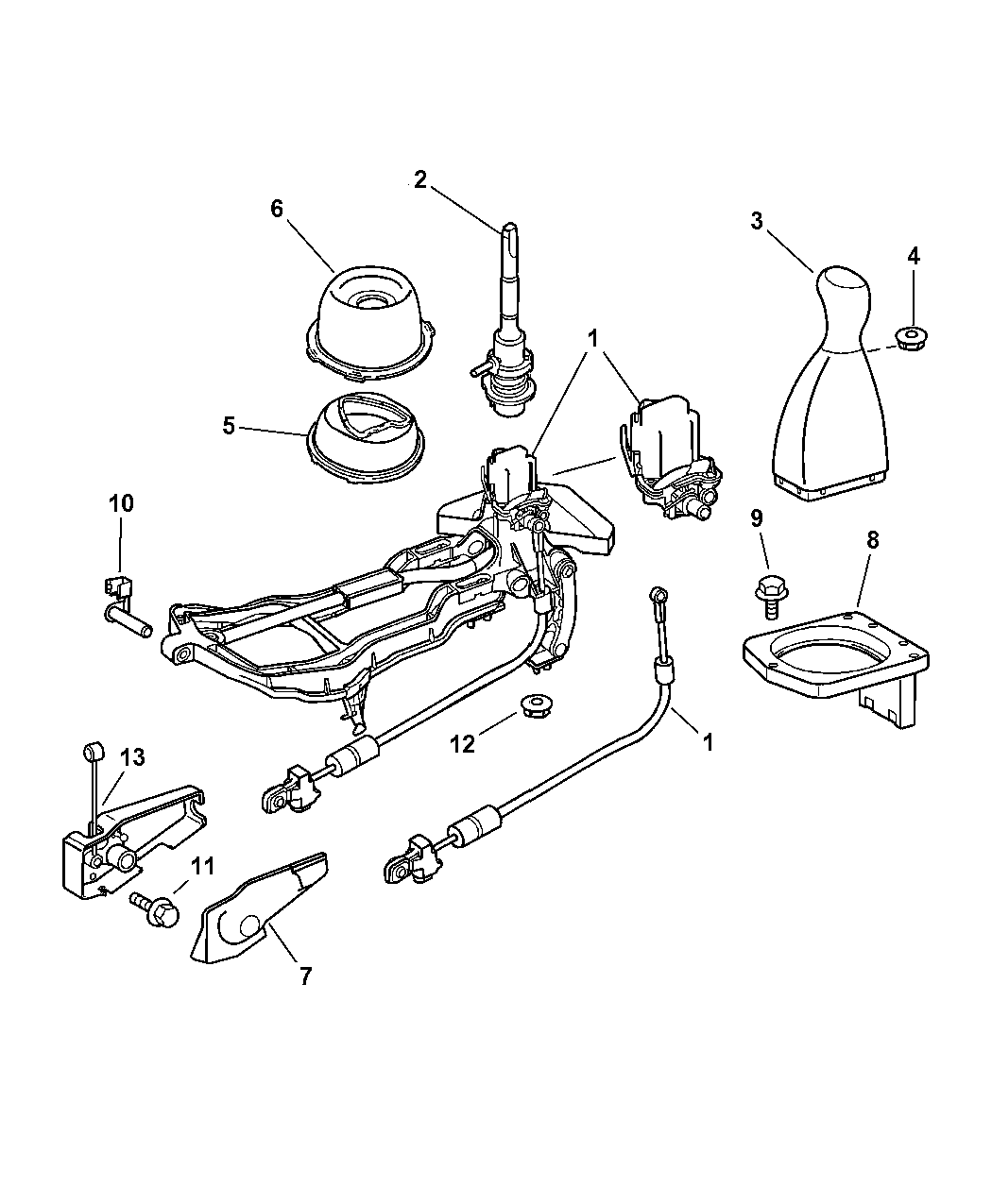 2
6
3
4
1
5
10
9
8
12
1
13
11
7