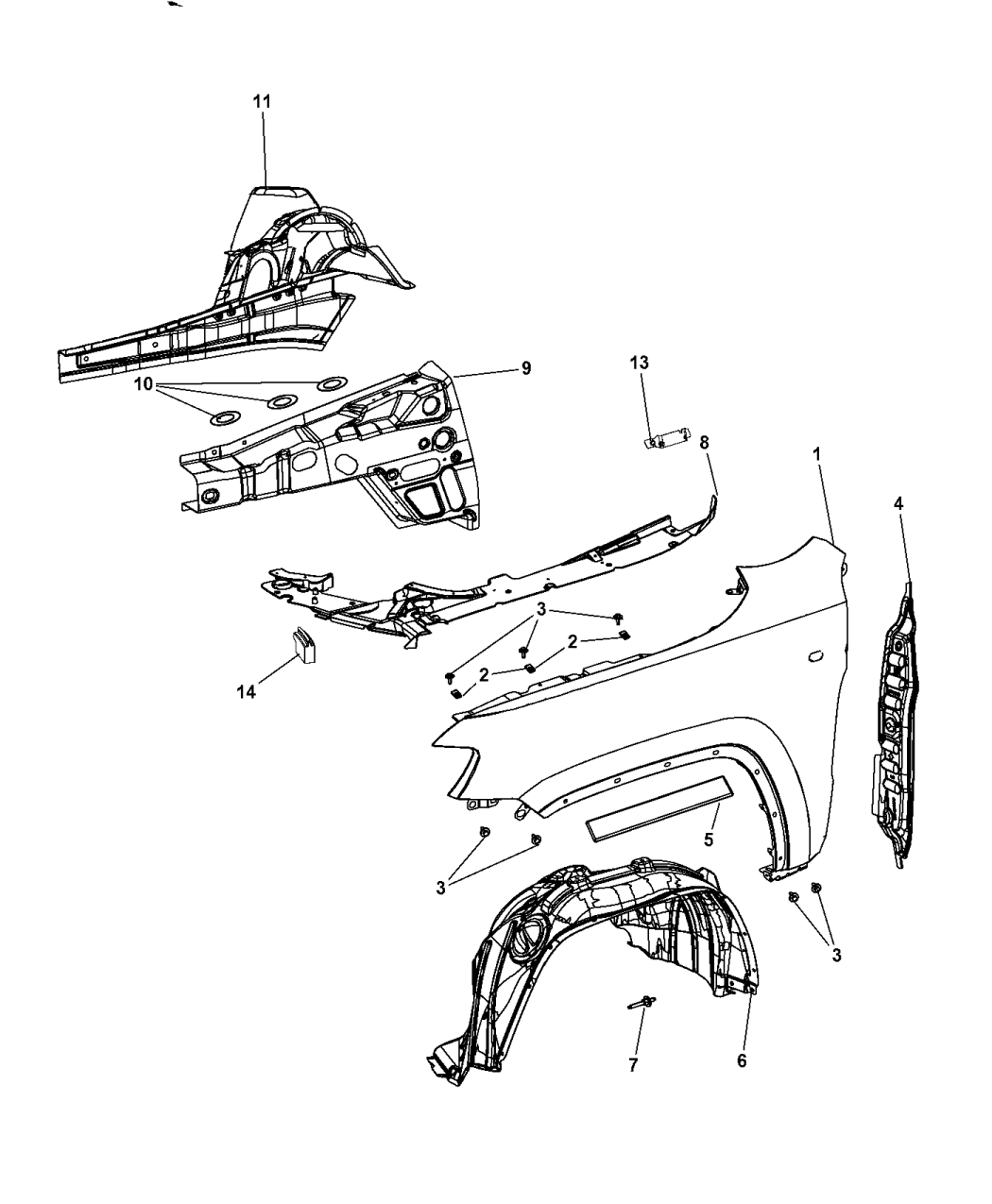 11

10

9

13

8

1

4

3

2

2

14

5

3

3

7

6