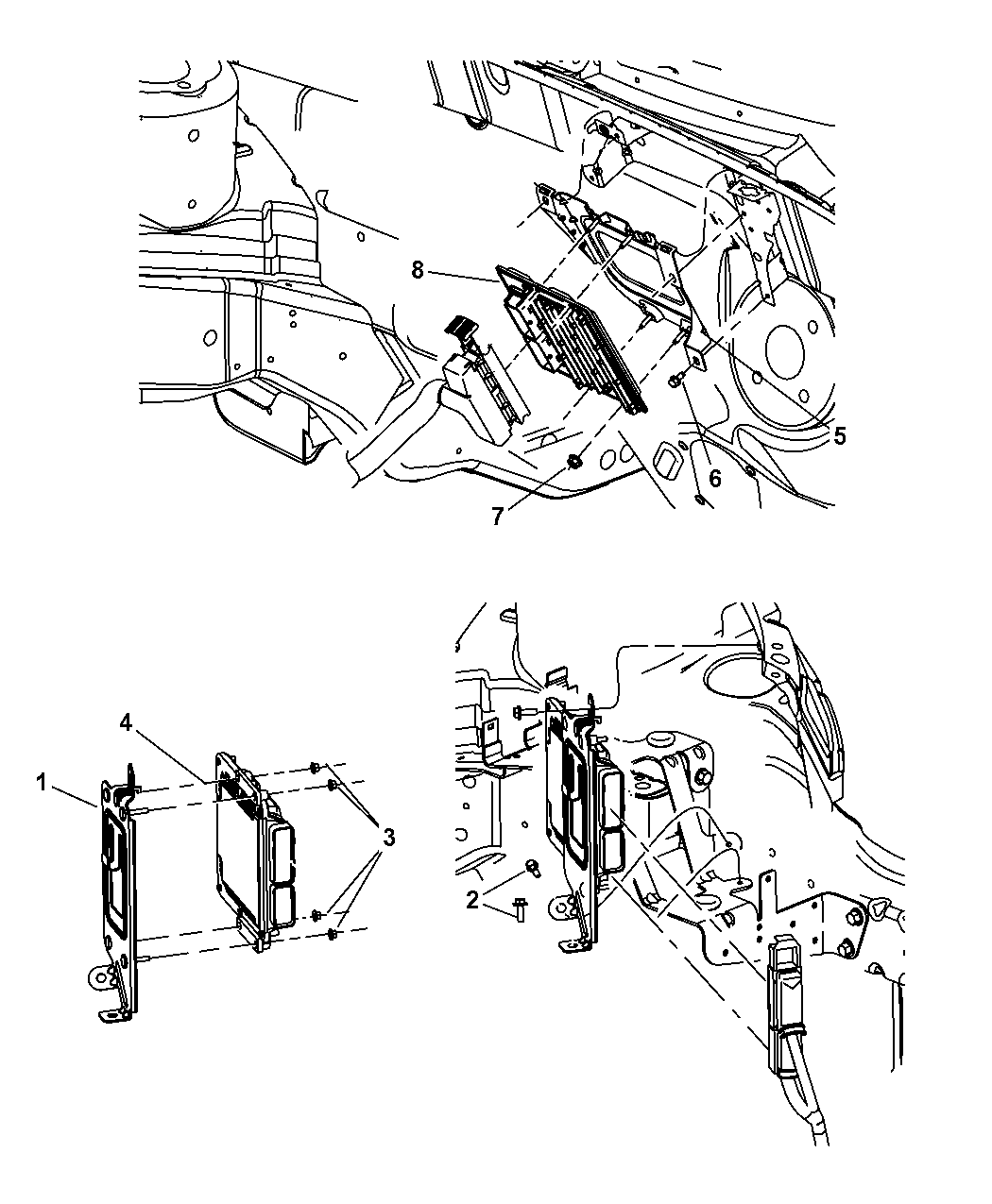 8
5
6
7
4
1
3
2