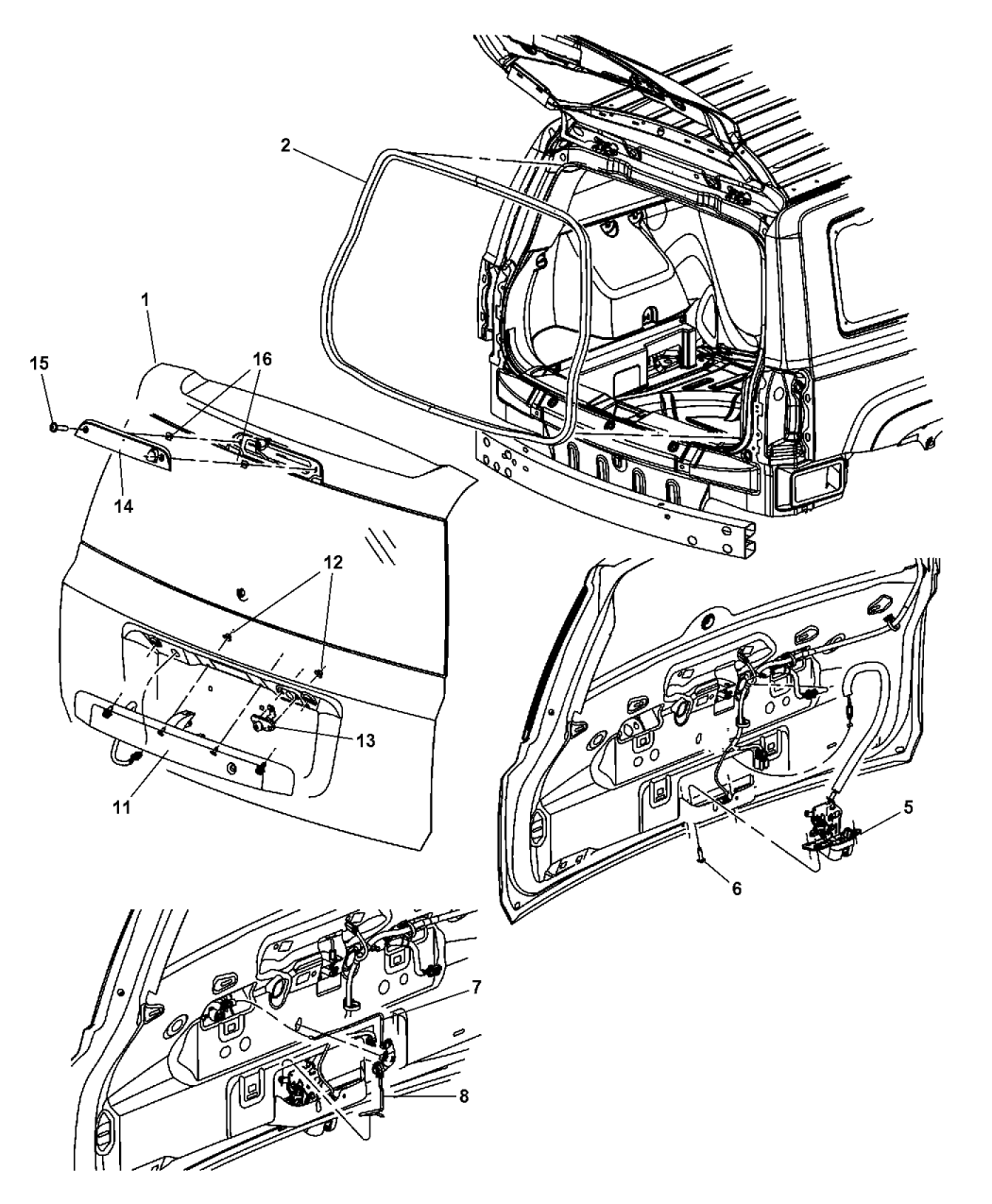 2
1
15
16
14
12
12
13
11
5
6
7
8