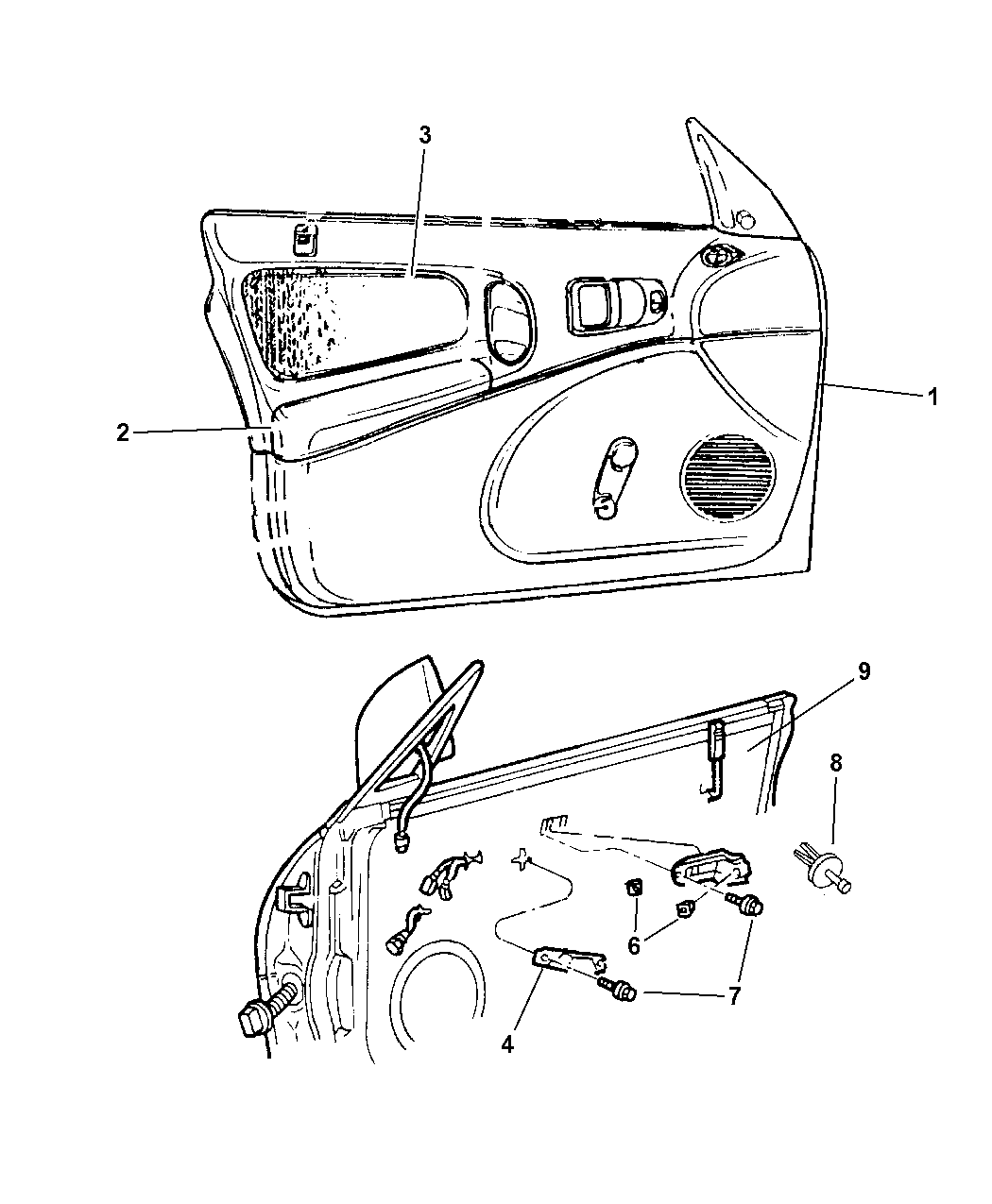 3
1
2
9
8
6
7
7
4