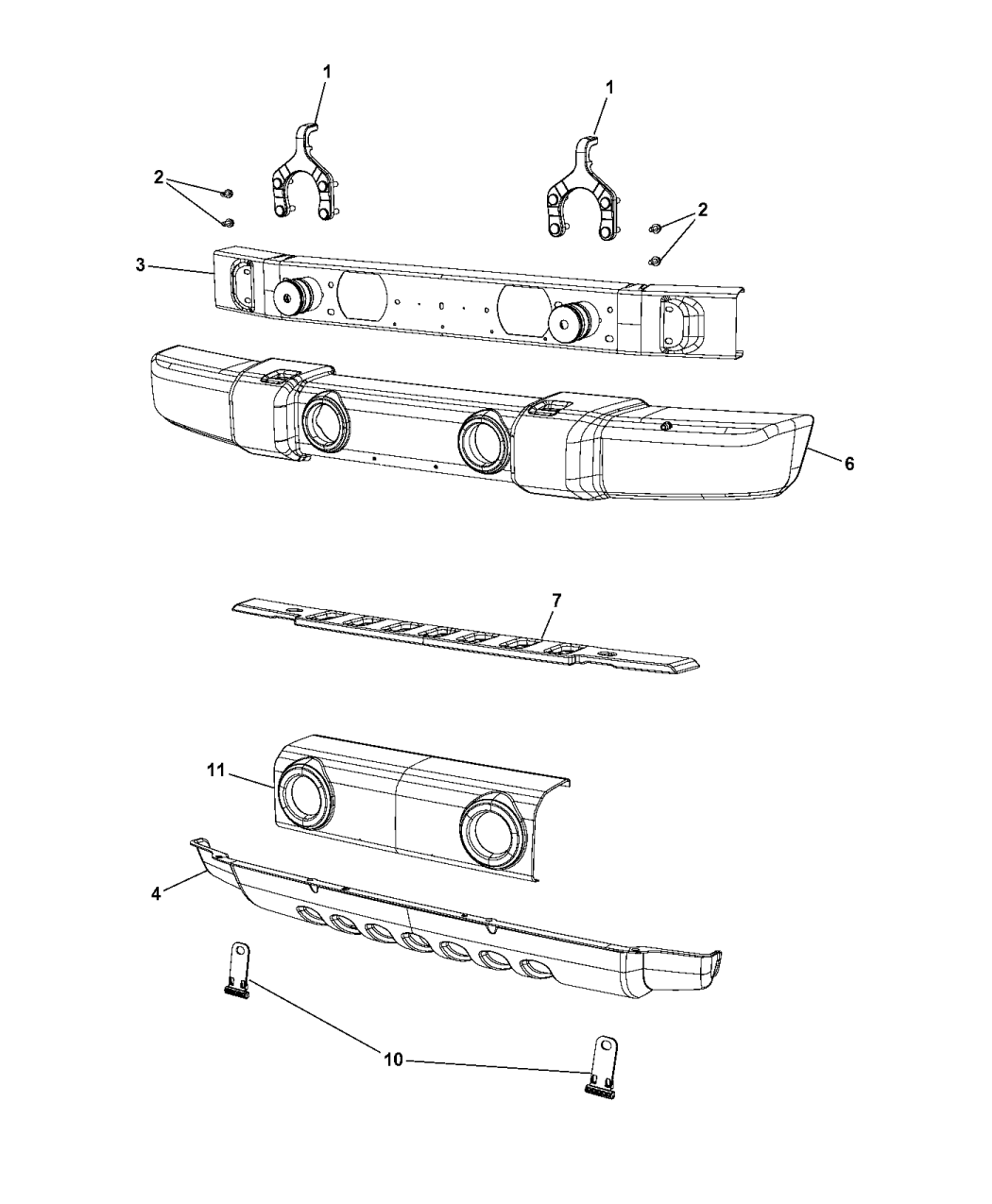 1
1
2
2
3
6
7
11
4
10