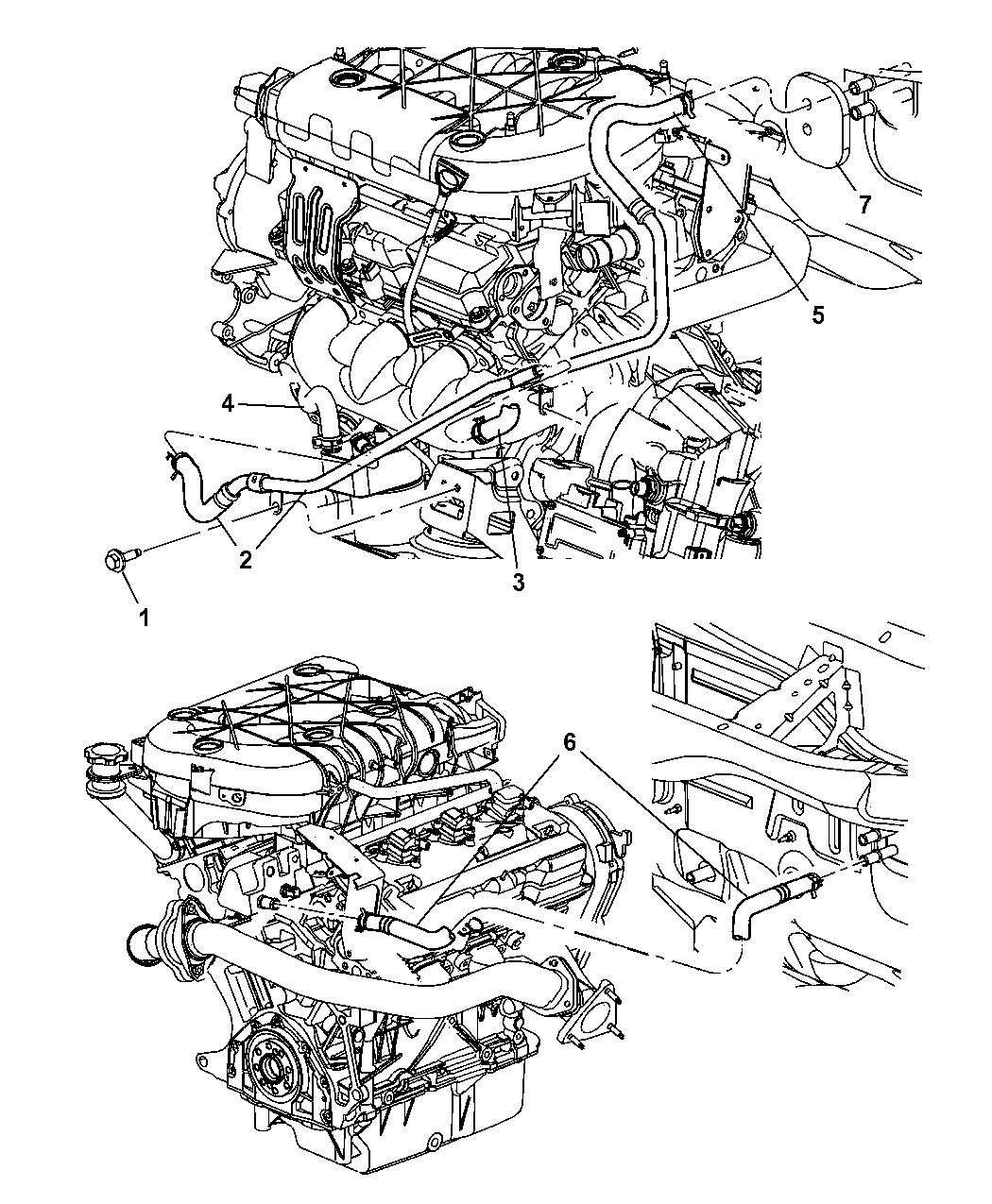 7
5
4
2
3
1
6