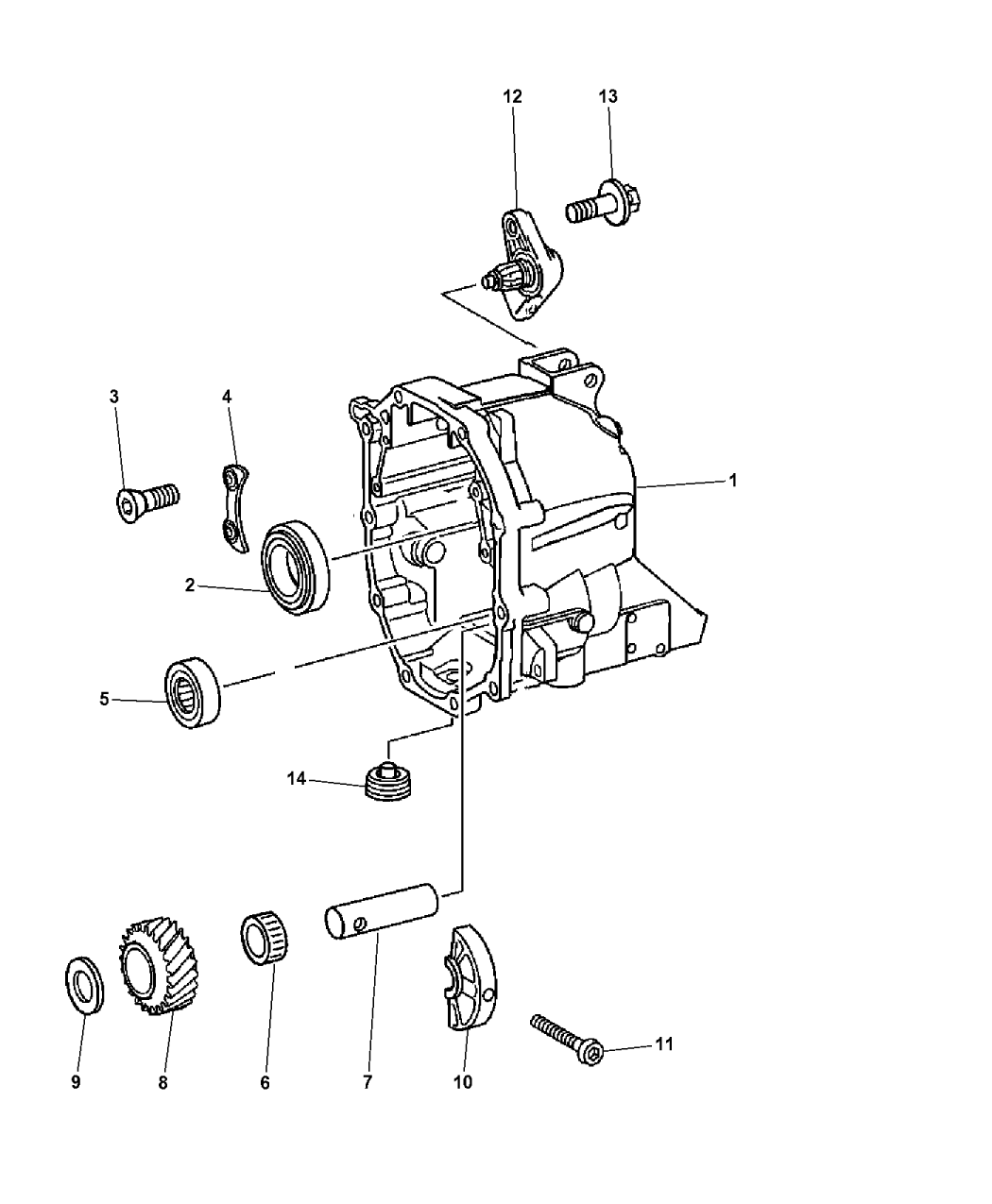 12
13
3
4
1
2
5
14
9
8
6
7
10
11