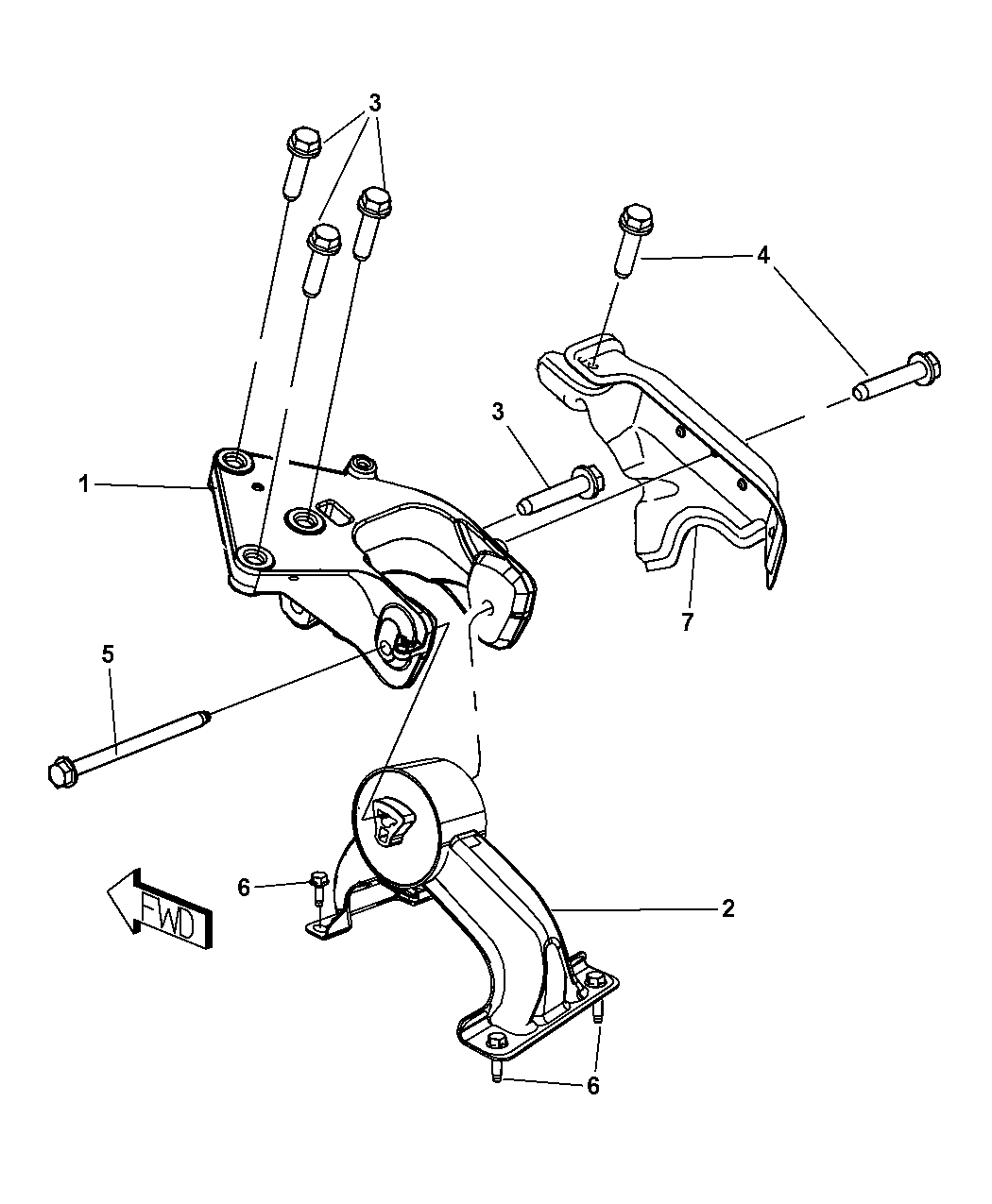 3
4
3
1
7
5
6
FWD
2
6