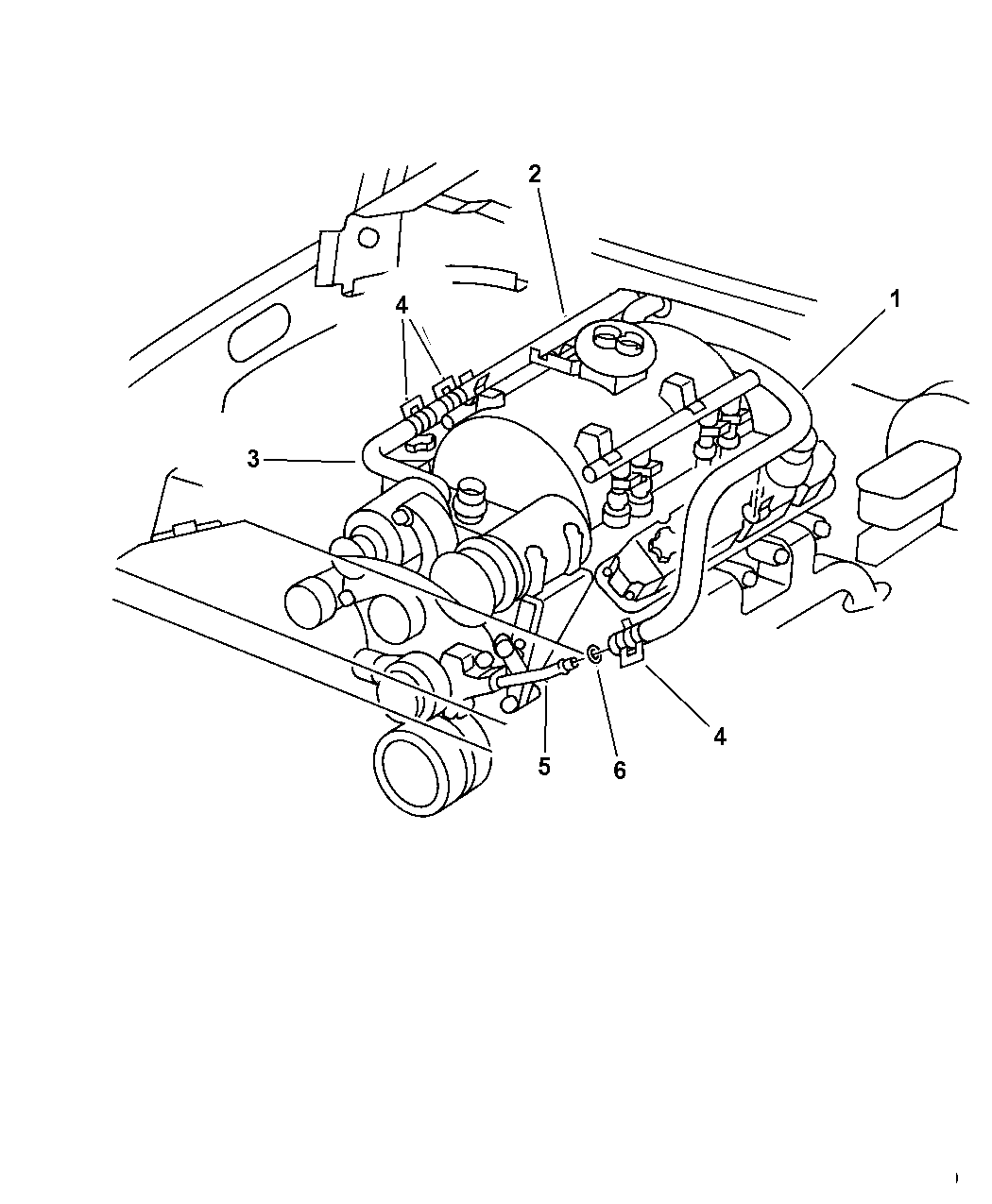 2
1
4
3
4
5
6