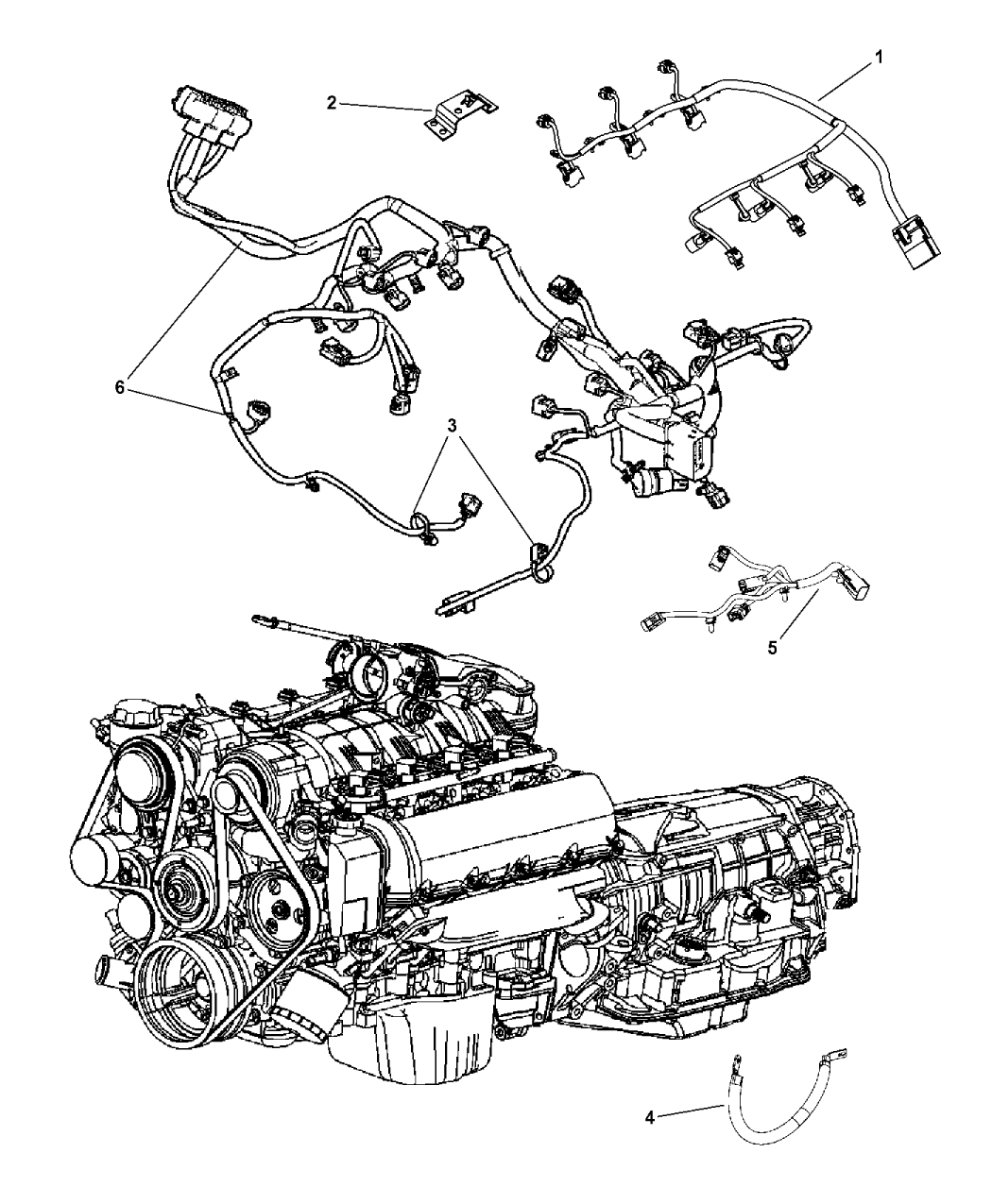 1
2
6
3
5
4