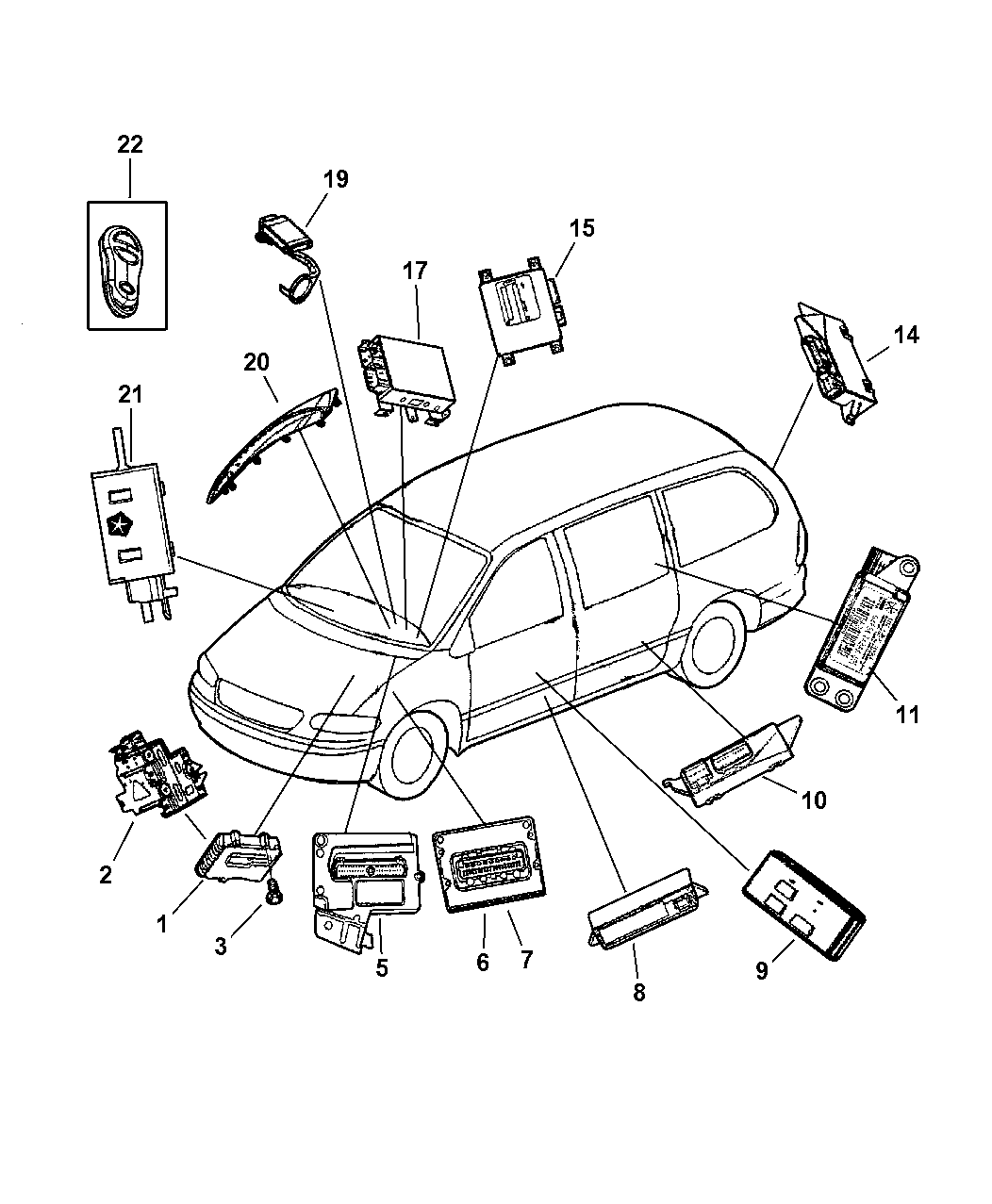 22
19
15
17
14
20
21
11
10
2
1
3
5
6
7
8
9