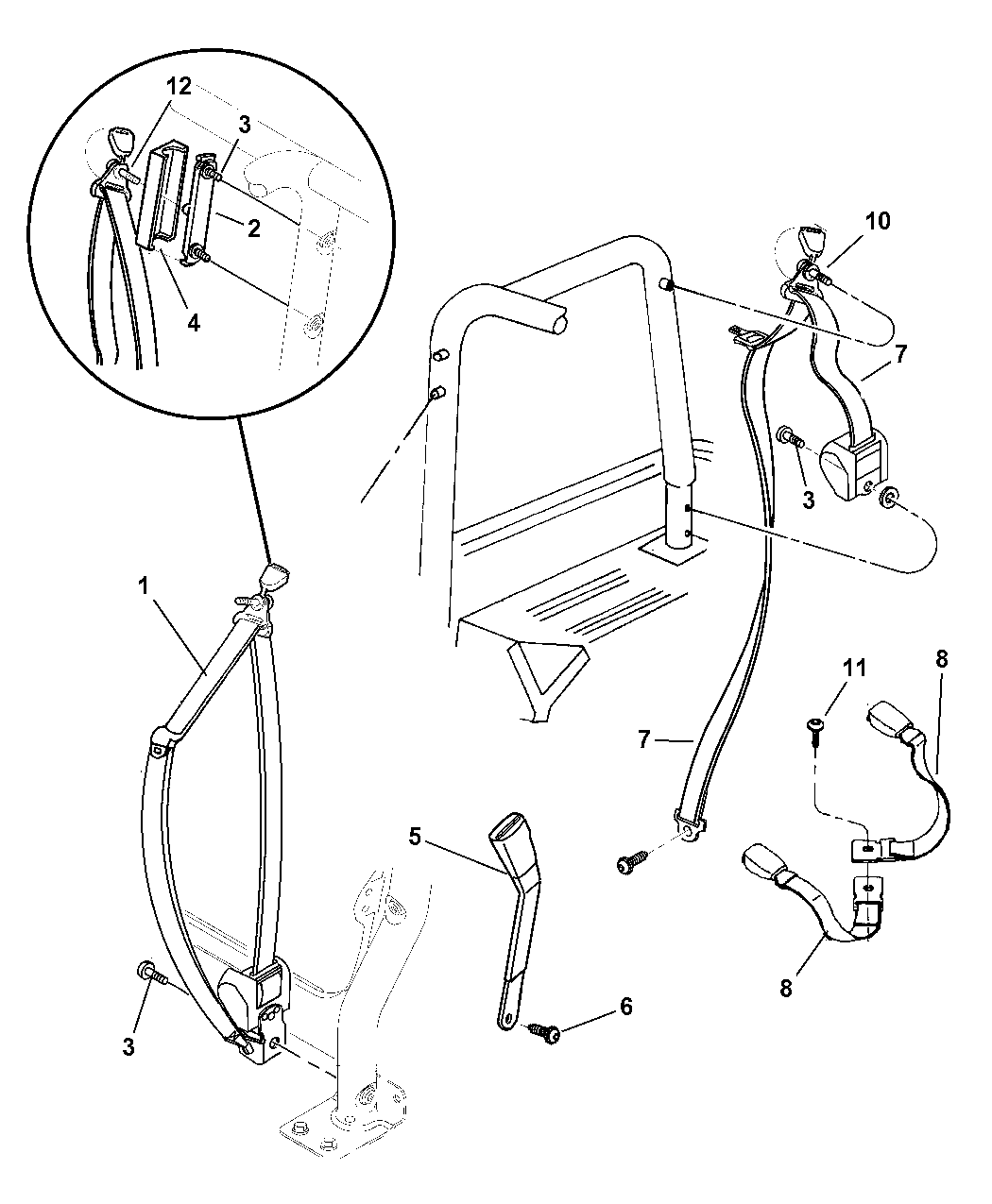 12
3
2
4
10
7
3
1
11
8
7
5
8
3
6