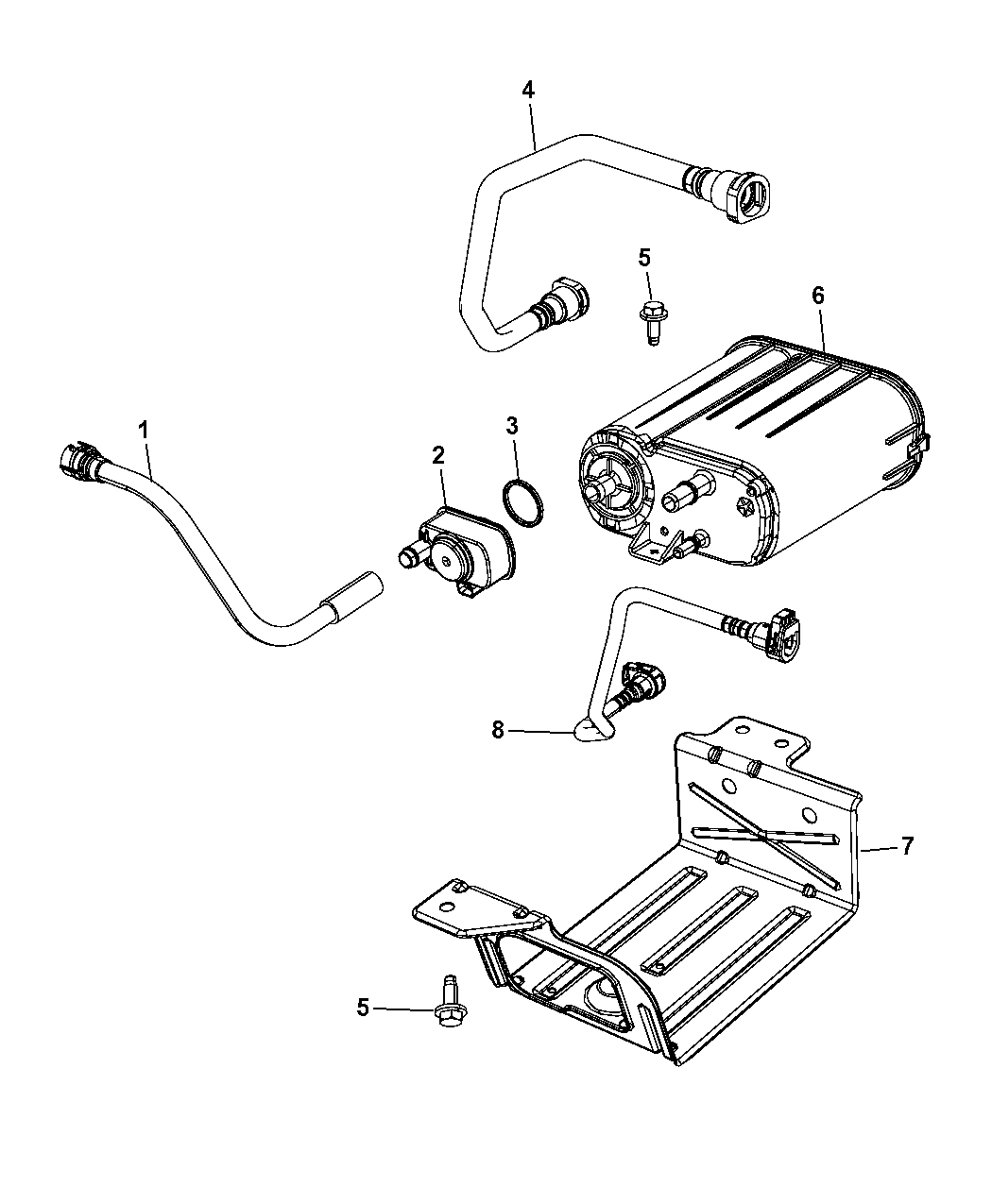 4
5
6
1
2
3
8
7
5