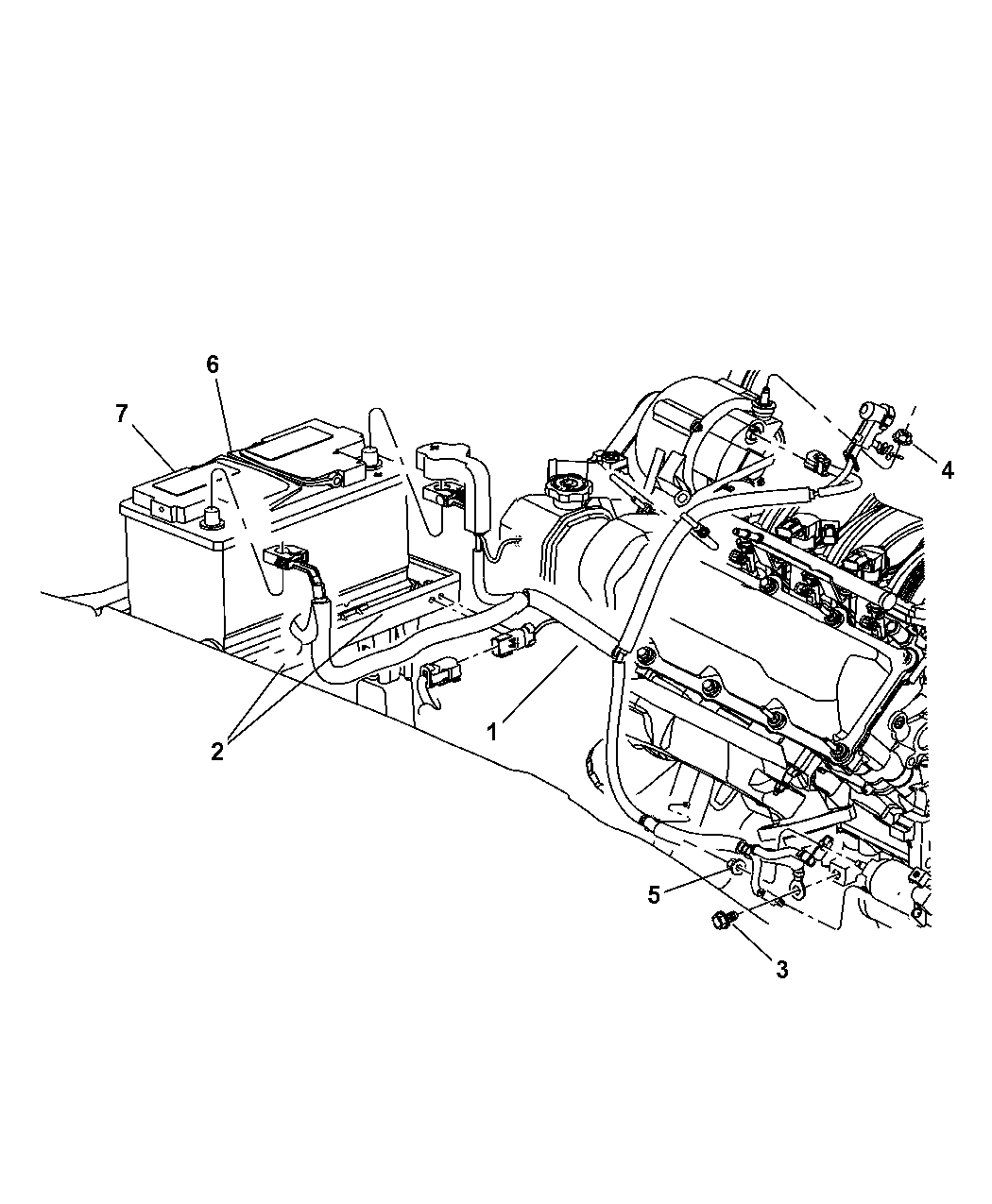 6
7
4
2
1
5
3