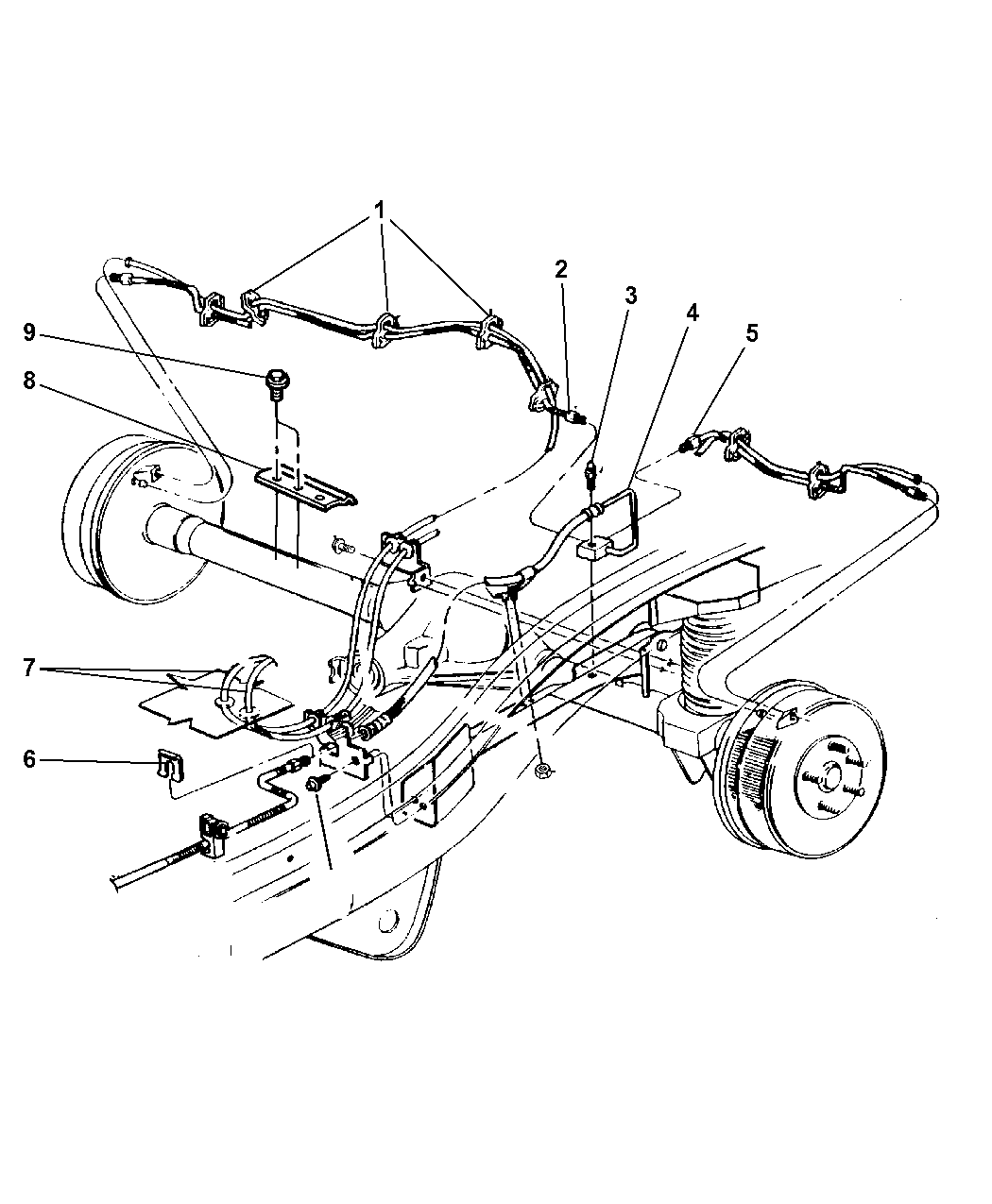 1
2
3
4
5
9
8
7
6