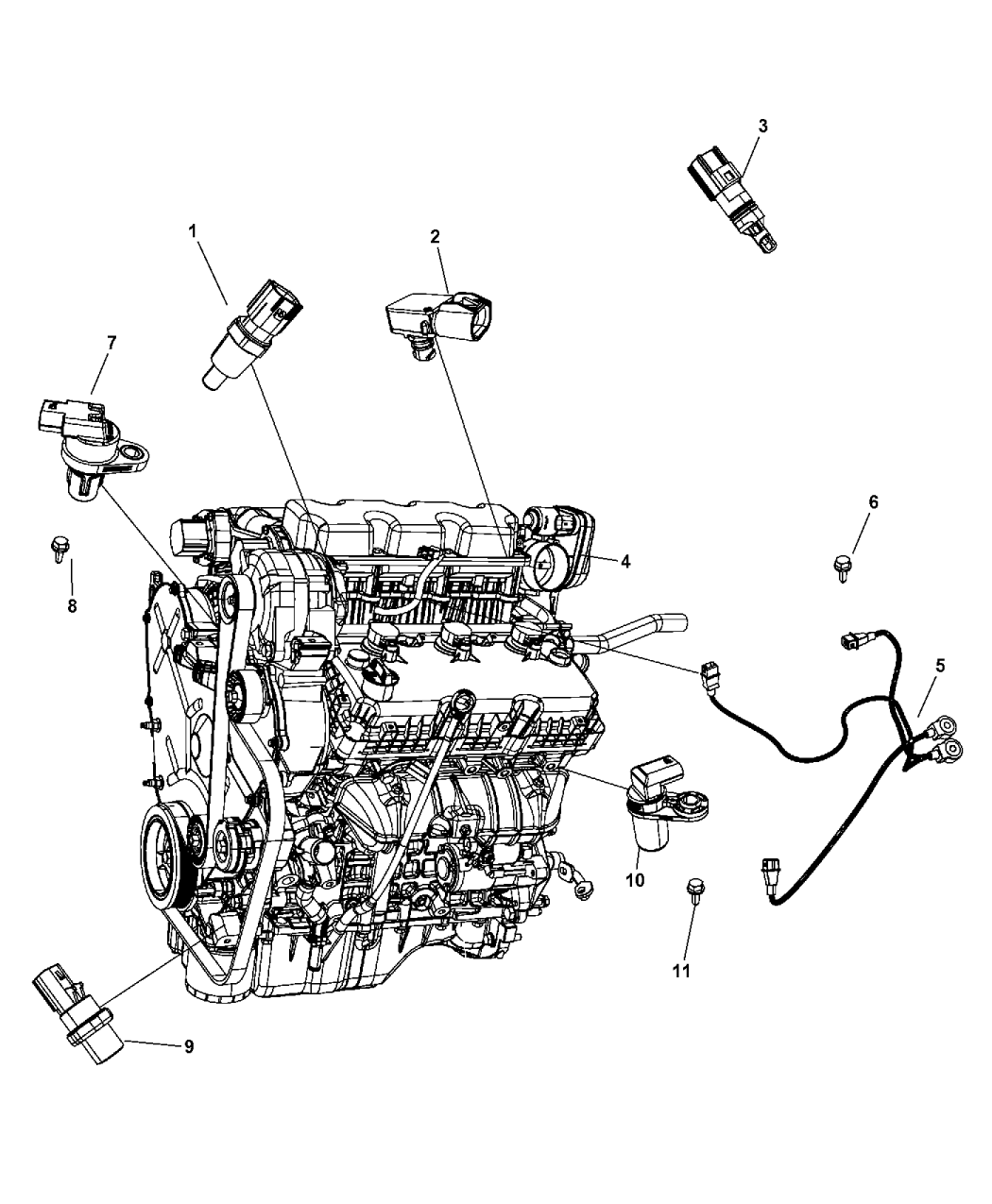 3

1

2

7

6

4

8

5

10

11

9