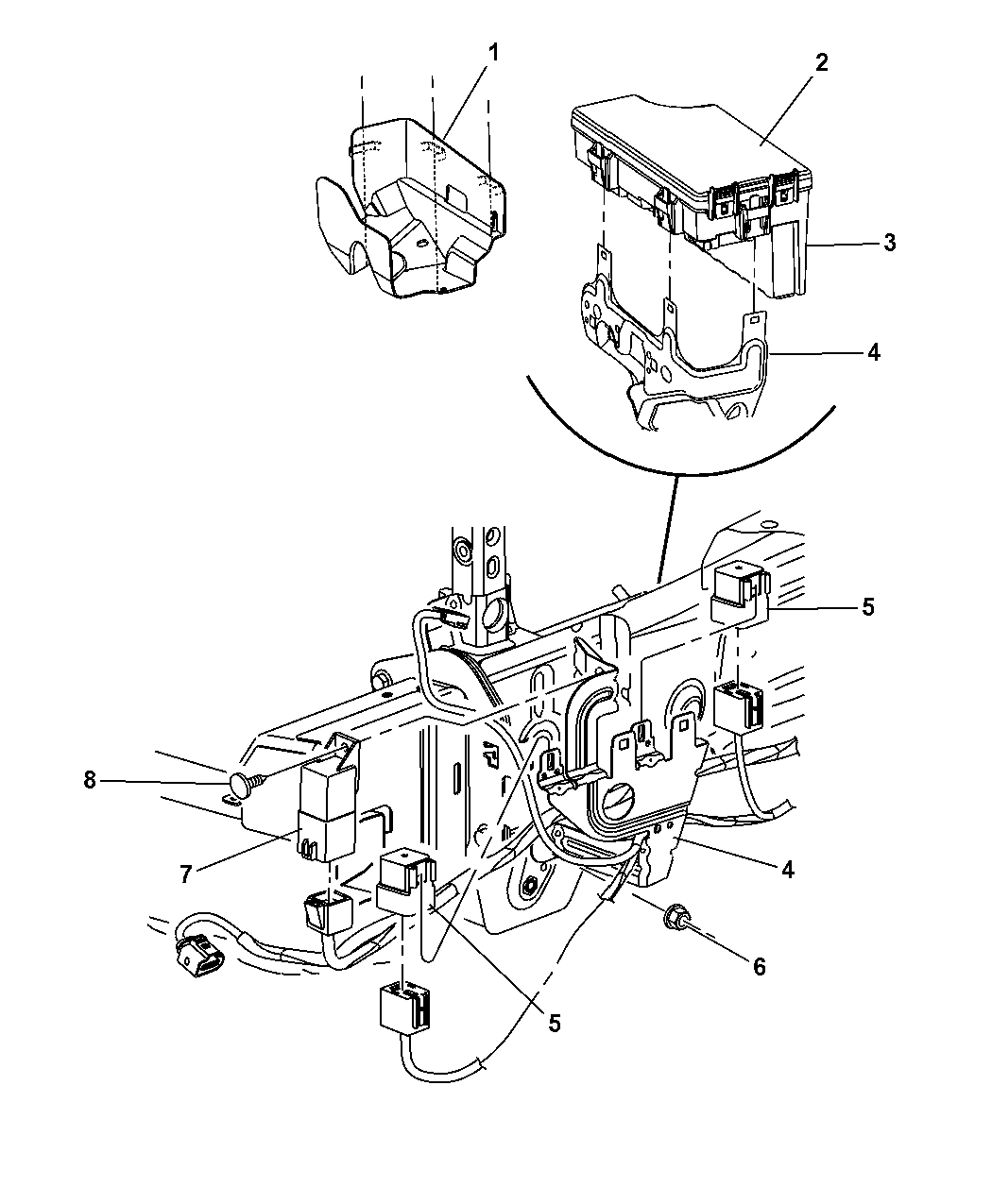 1
2
3
4
5
8
7
4
6
5