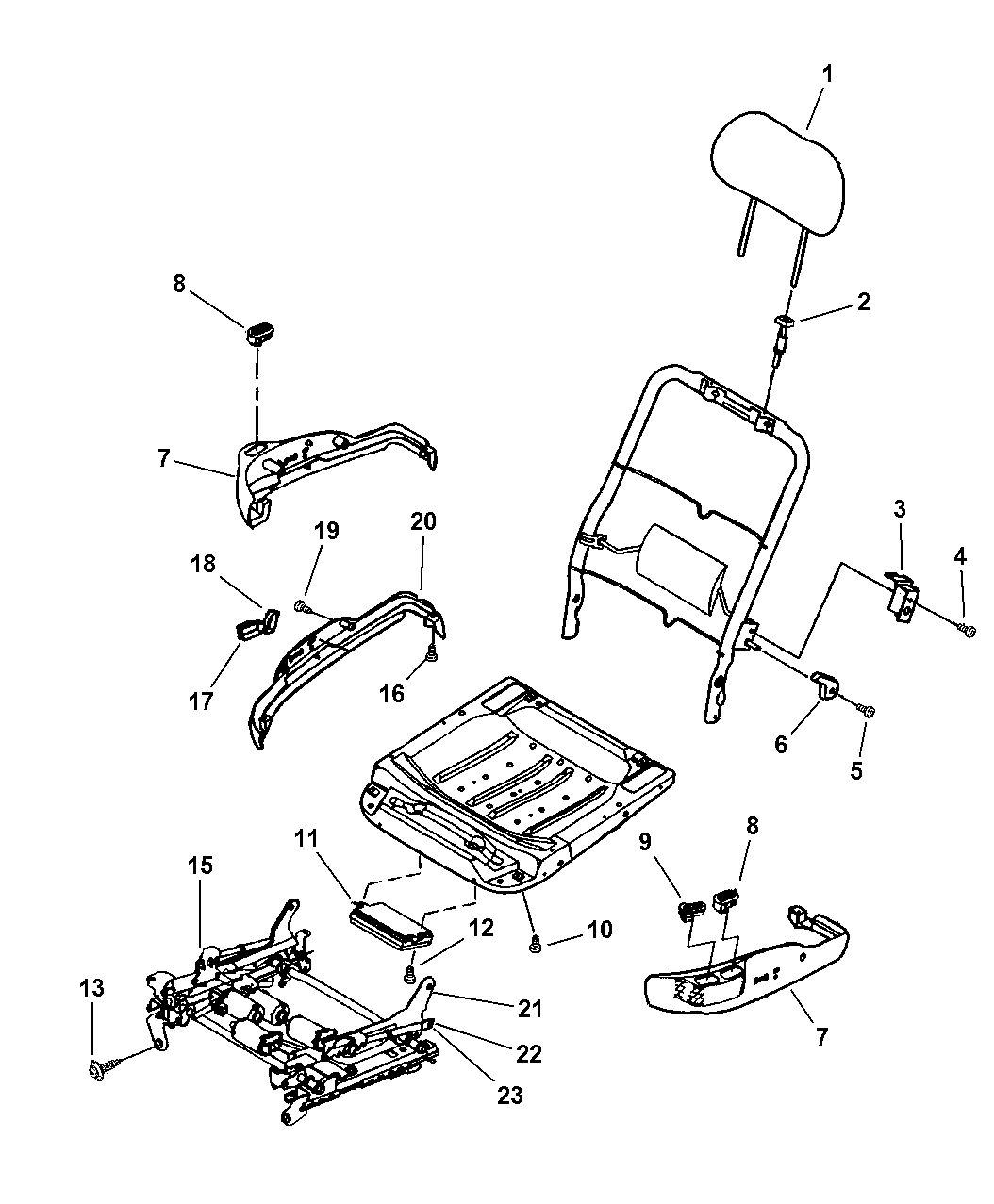 1
2
8
7
3
4
19
20
18
17
16
6
5
11
15
9
8
12
10
13
21
22
23
7